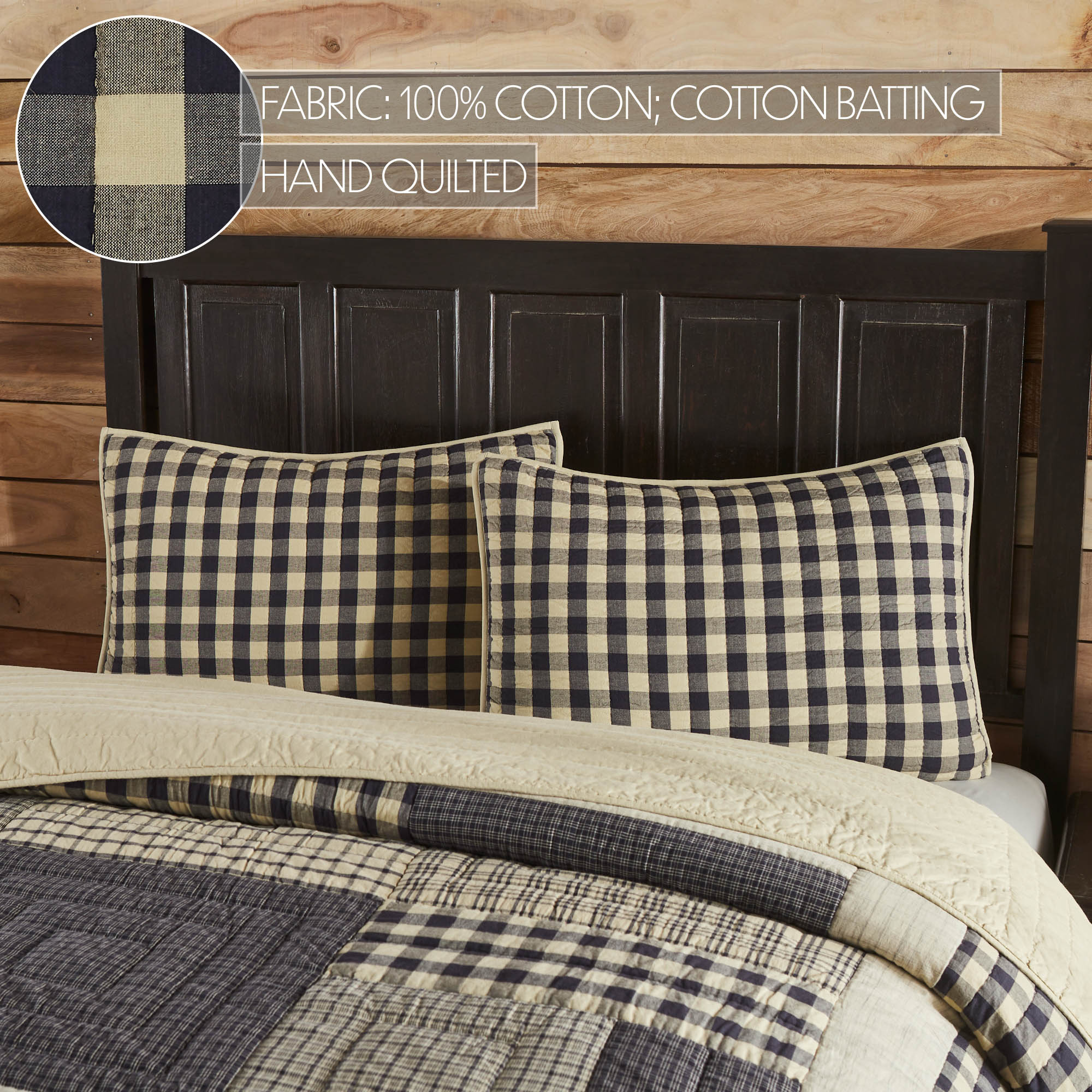 FABRIC: 100% COTTON; COTTON BATTING

HAND QUILTED