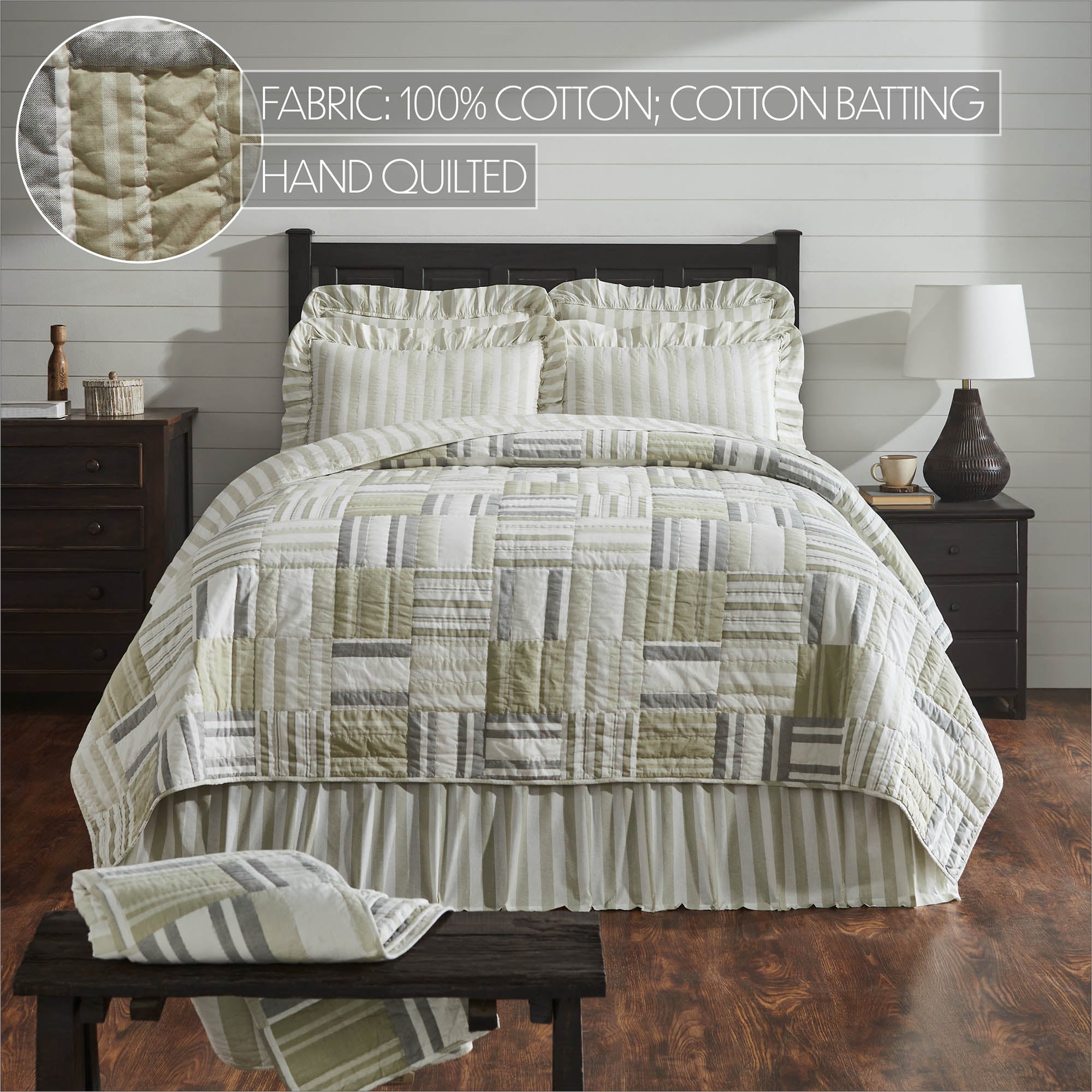 FABRIC: 100% COTTON; COTTON BATTING

HAND QUILTED