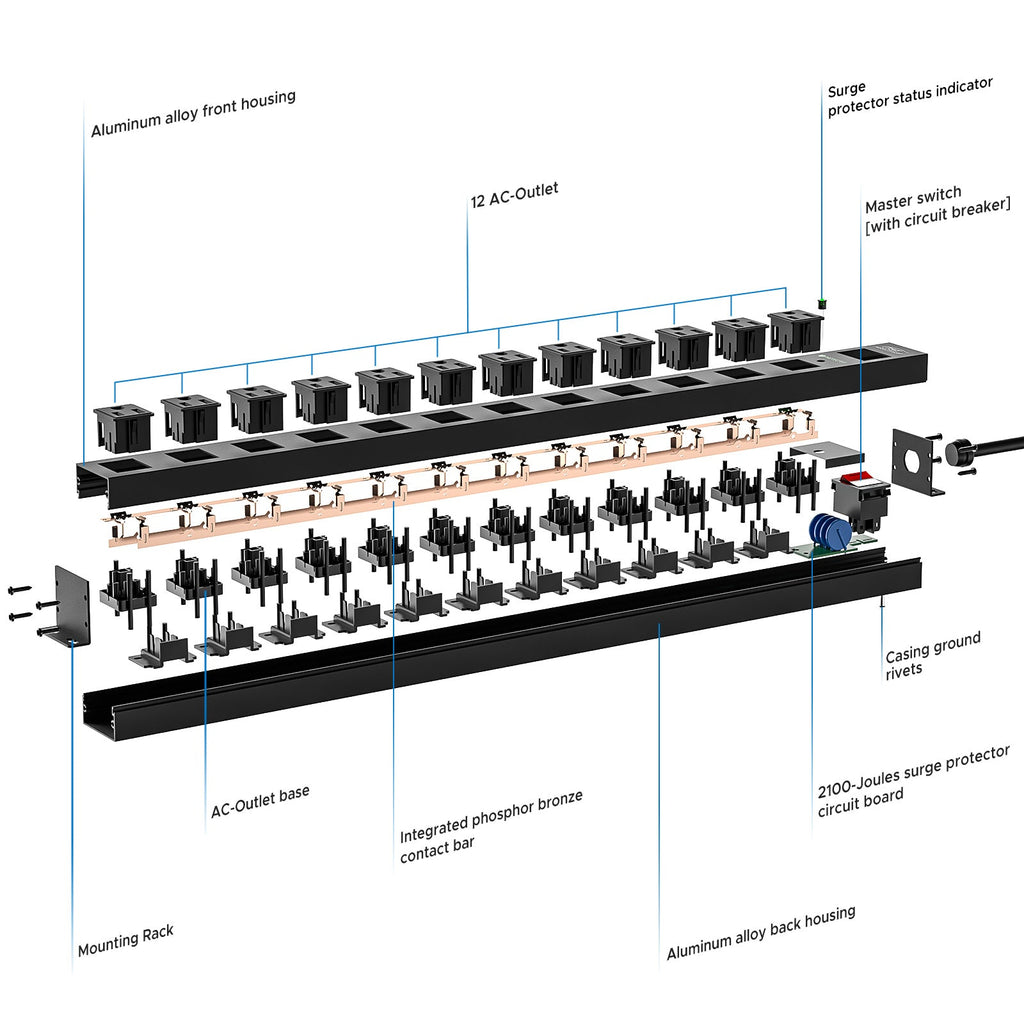 Aluminum alloy front housing

Surge protector status indicator

12 AC-Outlet

Master switch [with circuit breaker]

Casing ground rivets

2100-Joules surge protector circuit board

AC-Outlet base

Integrated phosphor bronze contact bar

Mounting Rack

Aluminum alloy back housing