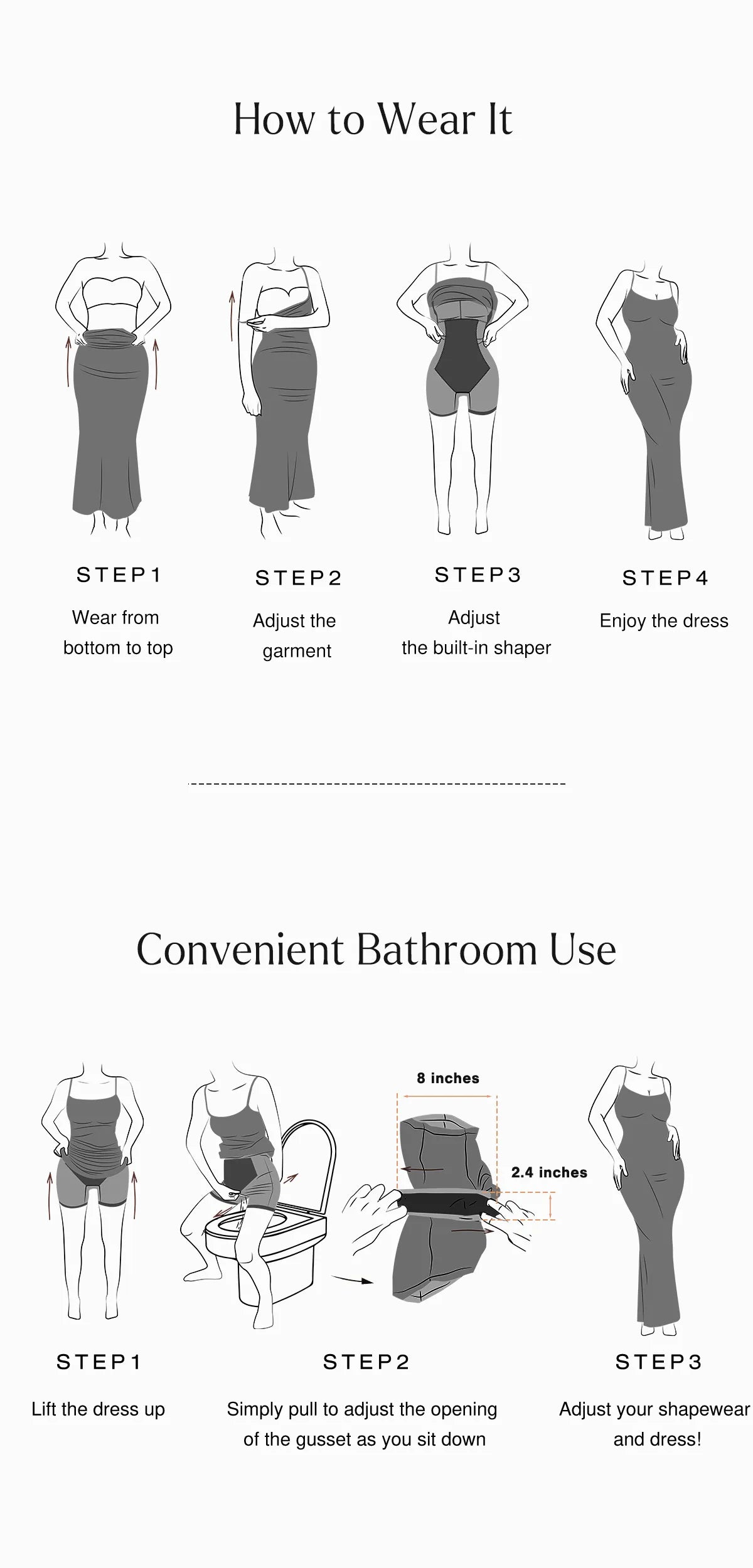 How to Wear It

STEP1
Wear from bottom to top

STEP2
Adjust the garment

STEP3
Adjust the built-in shaper

STEP4
Enjoy the dress

Convenient Bathroom Use

8 inches

2.4 inches

STEP1
Lift the dress up

STEP2
Simply pull to adjust the opening of the gusset as you sit down

STEP3
Adjust your shapewear and dress!