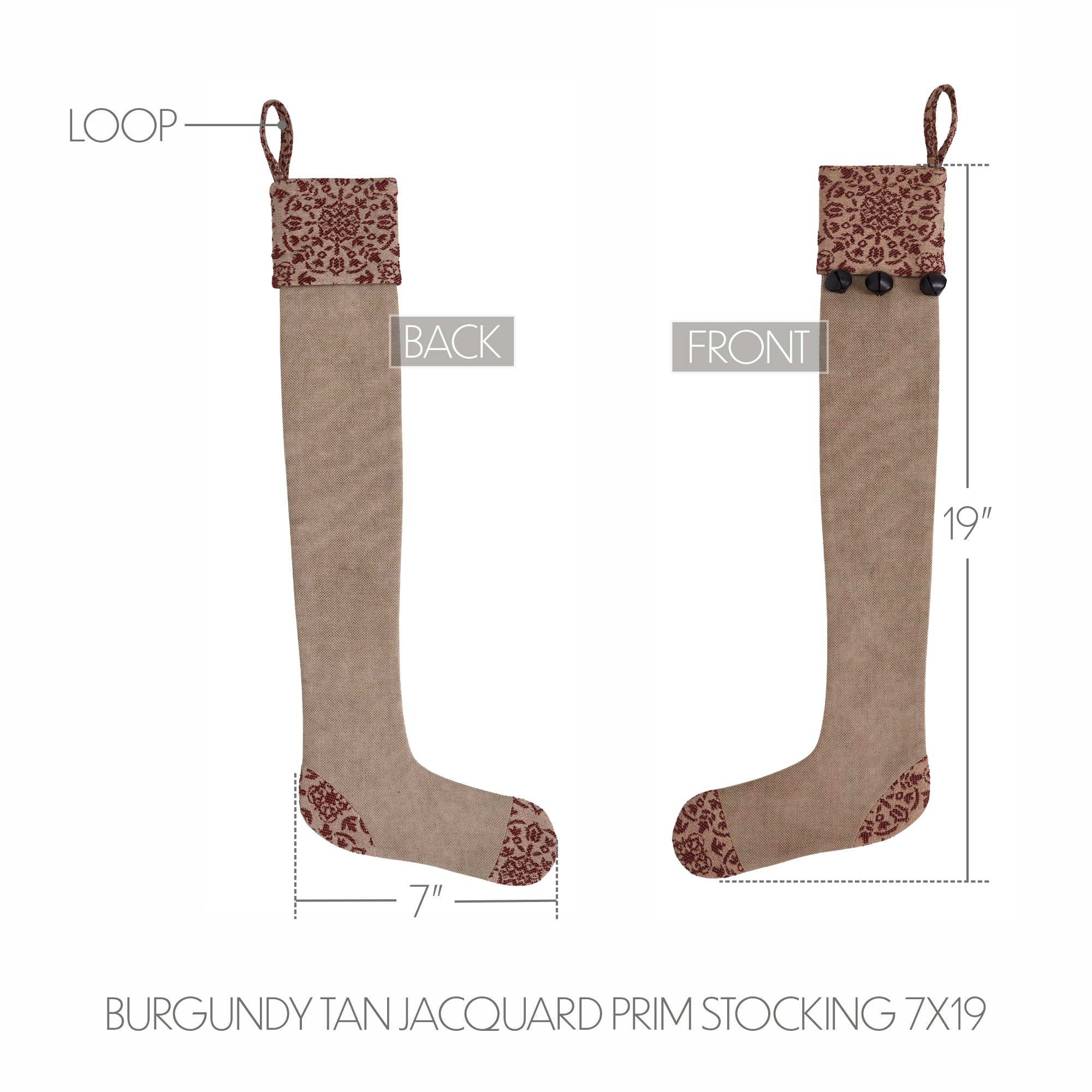 LOOP

BACK

FRONT

19"

7"

BURGUNDY TAN JACQUARD PRIM STOCKING 7X19