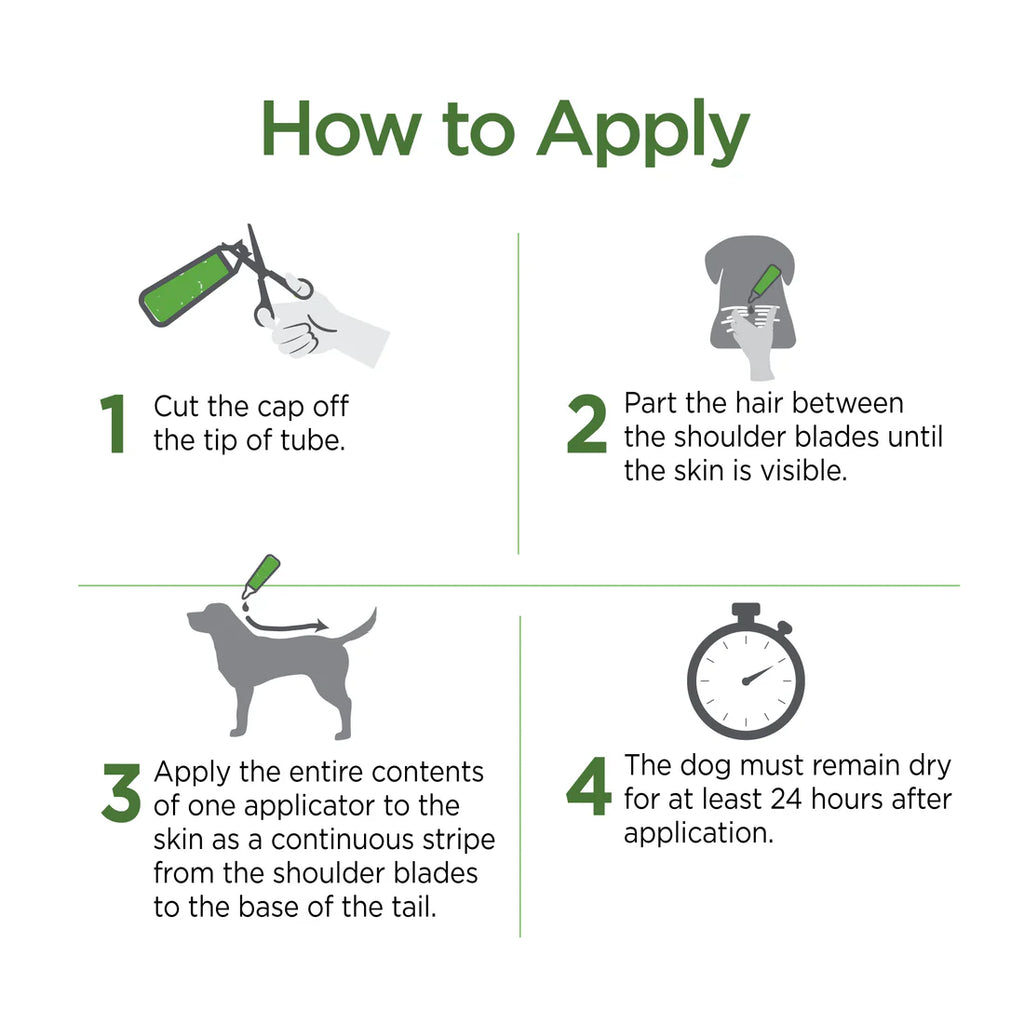 How to Apply

1 Cut the cap off the tip of tube.

2 Part the hair between the shoulder blades until the skin is visible.

3 Apply the entire contents of one applicator to the skin as a continuous stripe from the shoulder blades to the base of the tail.

4 The dog must remain dry for at least 24 hours after application.