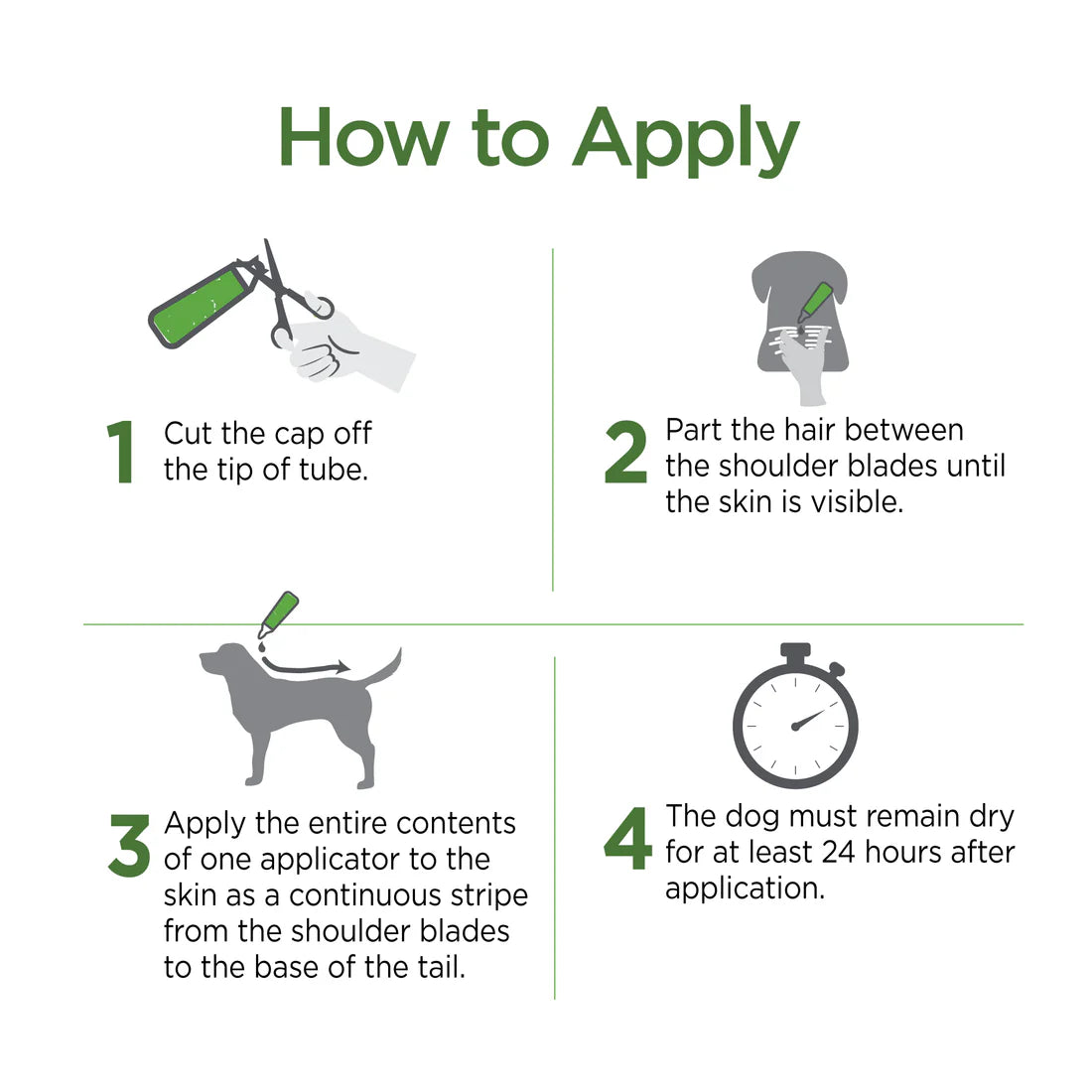 How to Apply

1 Cut the cap off the tip of tube.

2 Part the hair between the shoulder blades until the skin is visible.

3 Apply the entire contents of one applicator to the skin as a continuous stripe from the shoulder blades to the base of the tail.

4 The dog must remain dry for at least 24 hours after application.