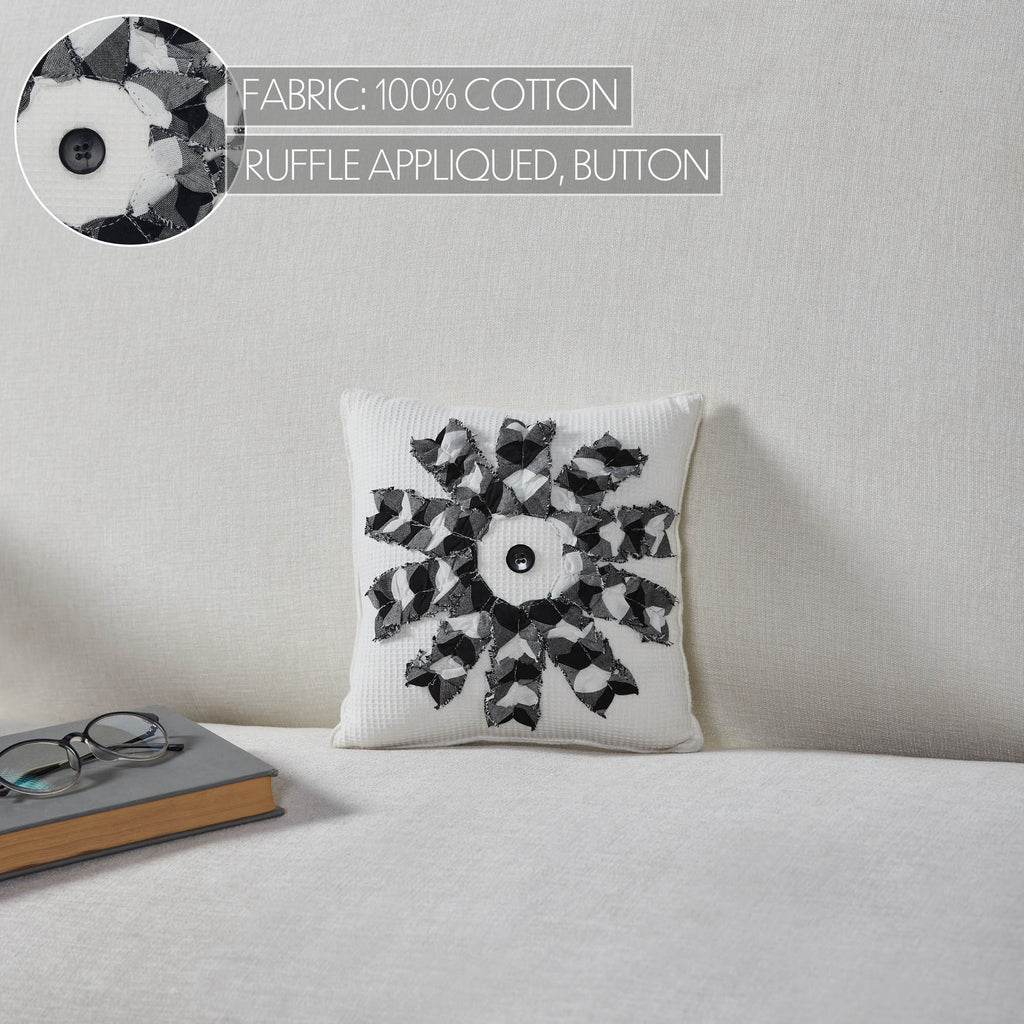 FABRIC: 100% COTTON
RUFFLE APPLIQUED, BUTTON