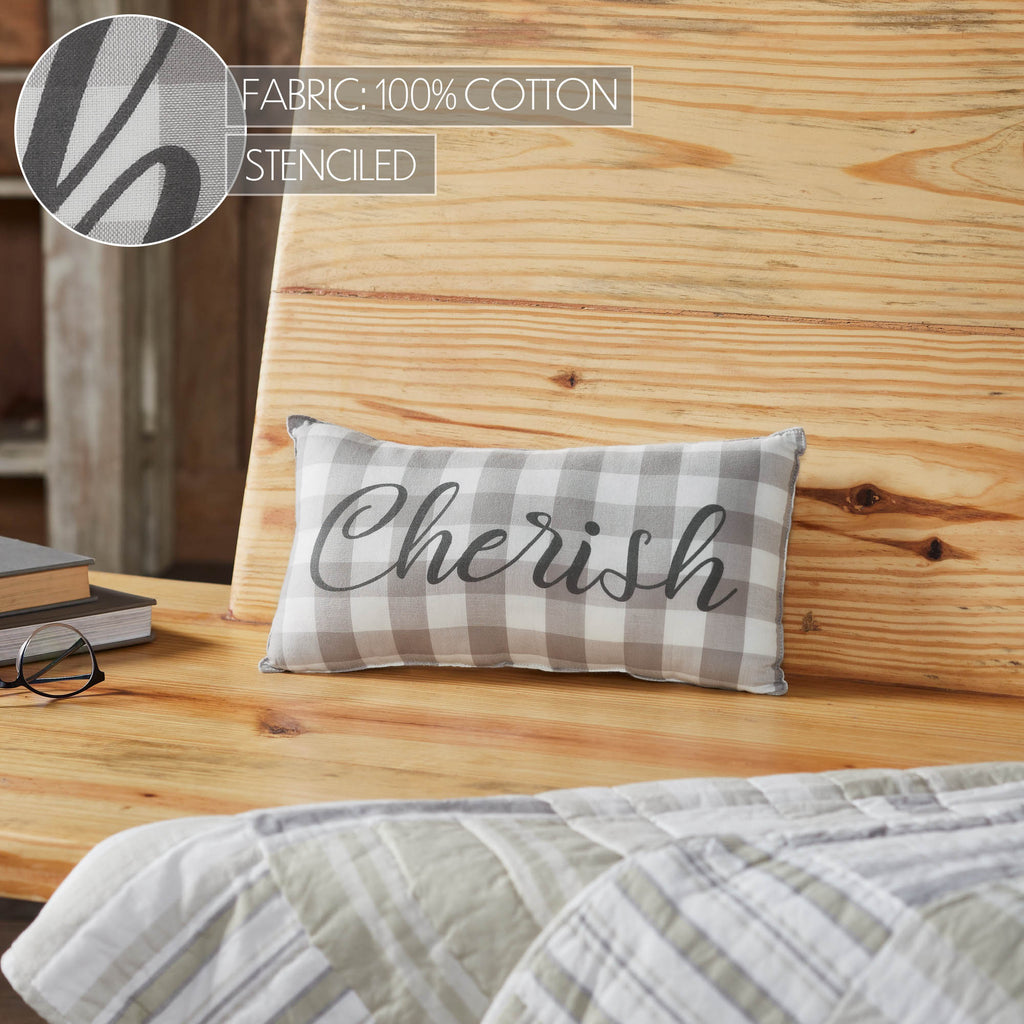 FABRIC: 100% COTTON
STENCILED

Cherish