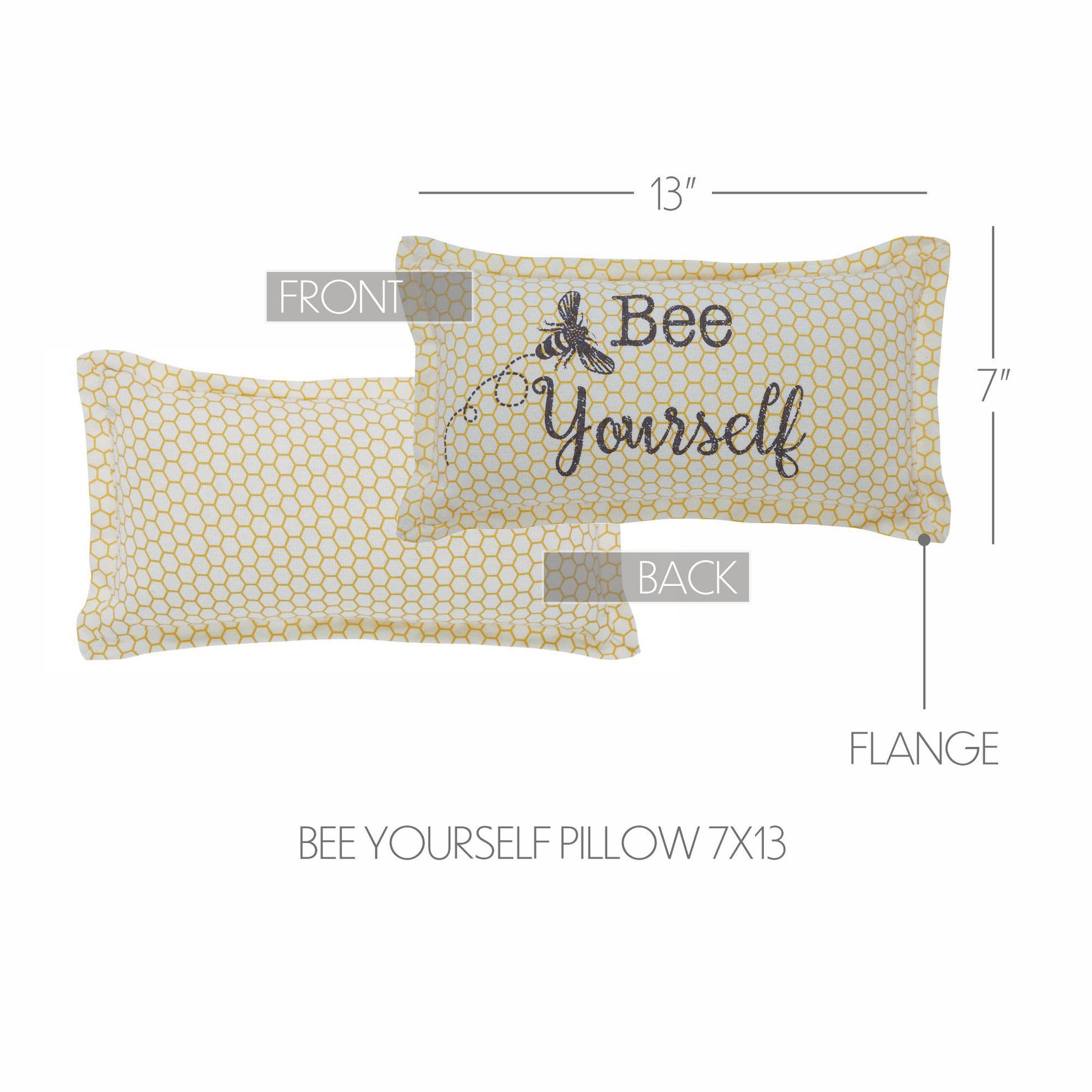 13"

FRONT

Bee Yourself

7"

BACK

FLANGE

BEE YOURSELF PILLOW 7X13