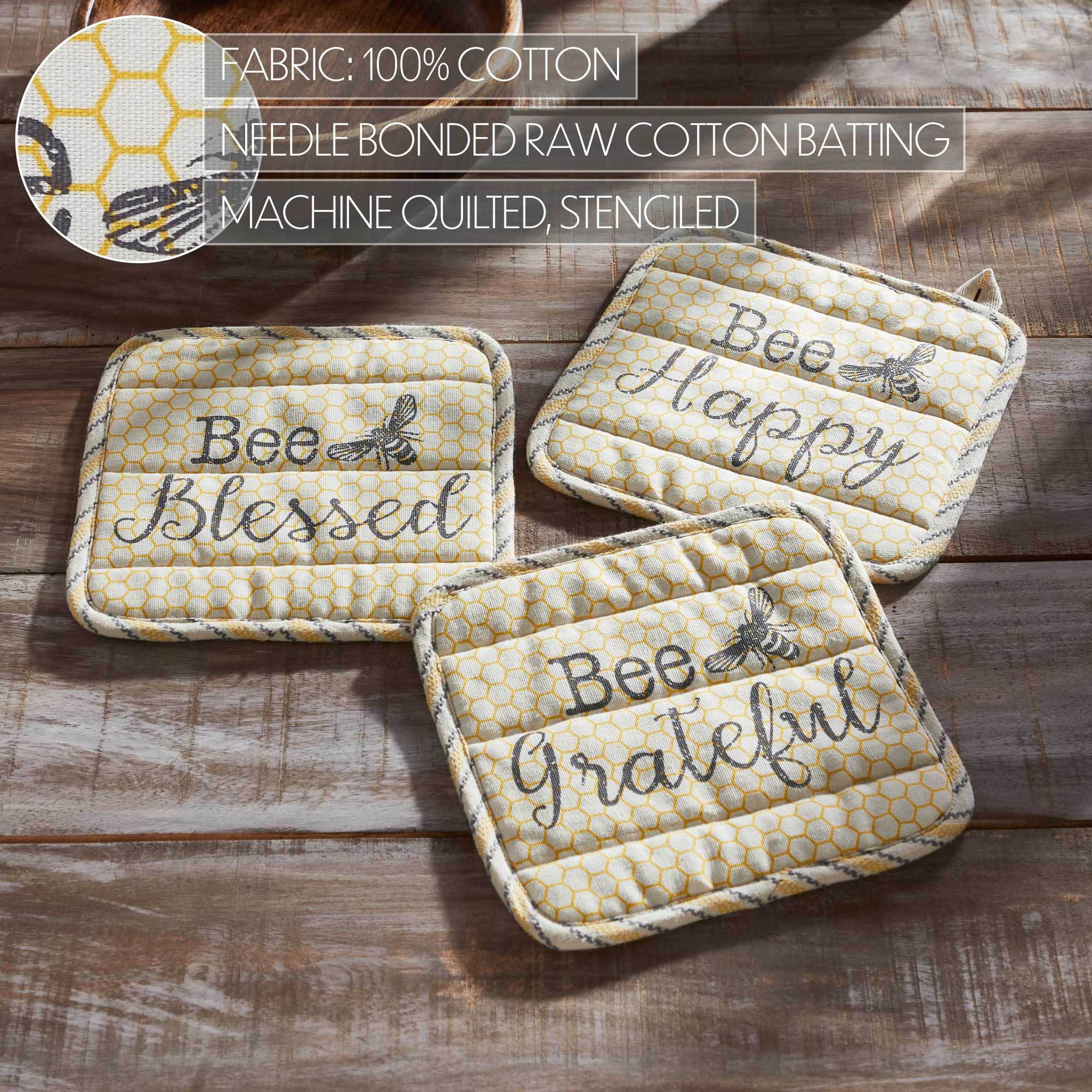 FABRIC: 100% COTTON
NEEDLE BONDED RAW COTTON BATTING
MACHINE QUILTED, STENCILED

Bee Blessed

Bee Happy

Bee Grateful