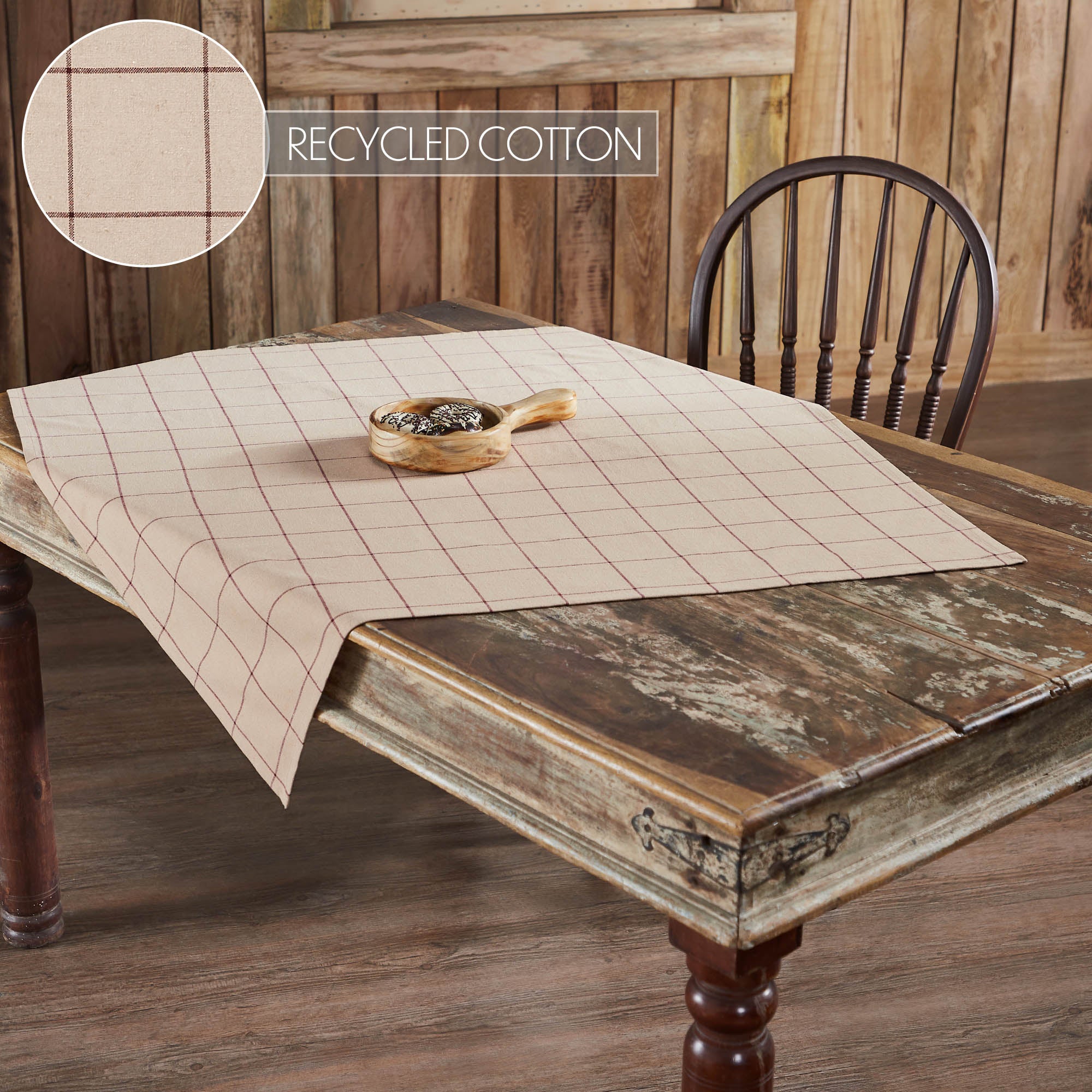 RECYCLED COTTON