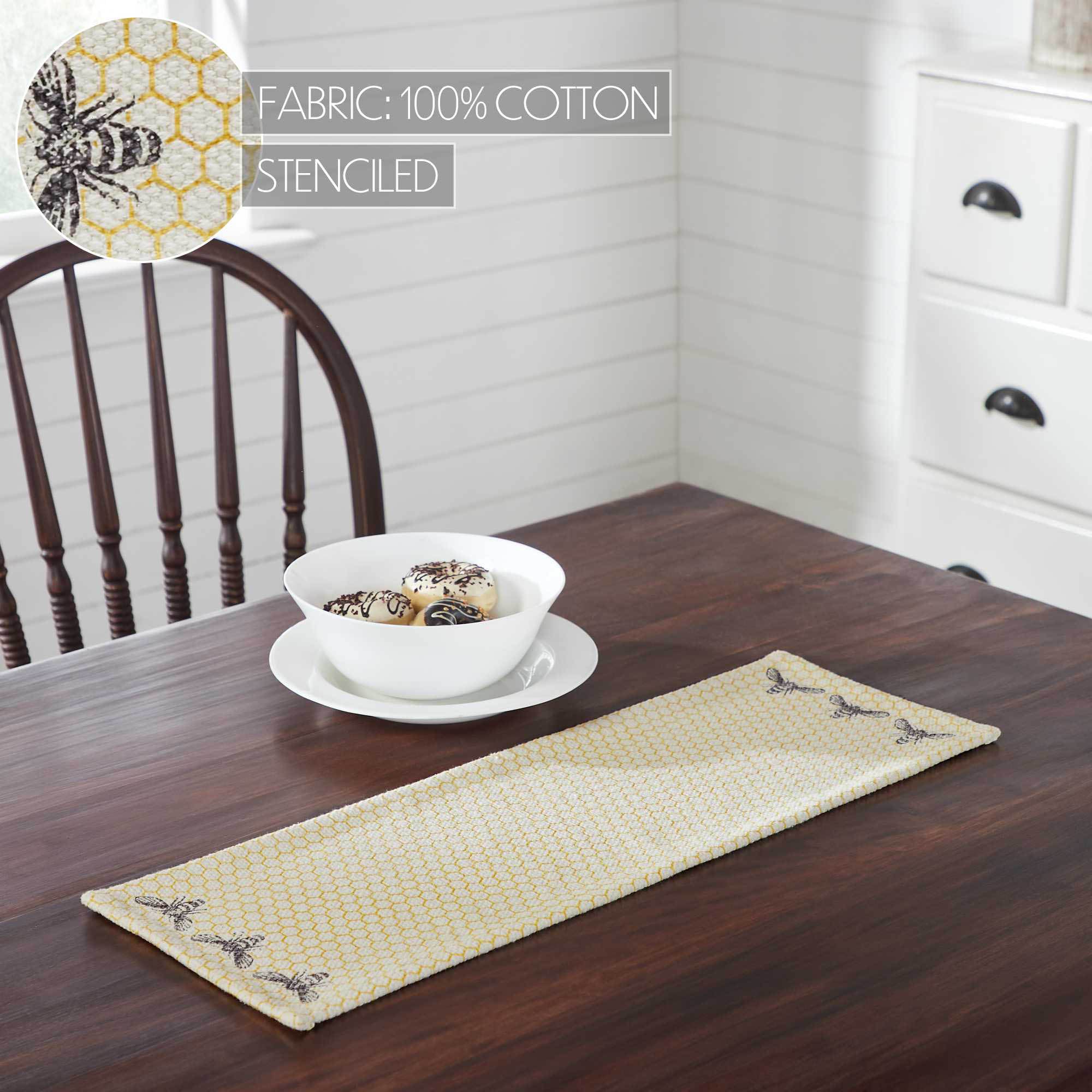 FABRIC: 100% COTTON
STENCILED