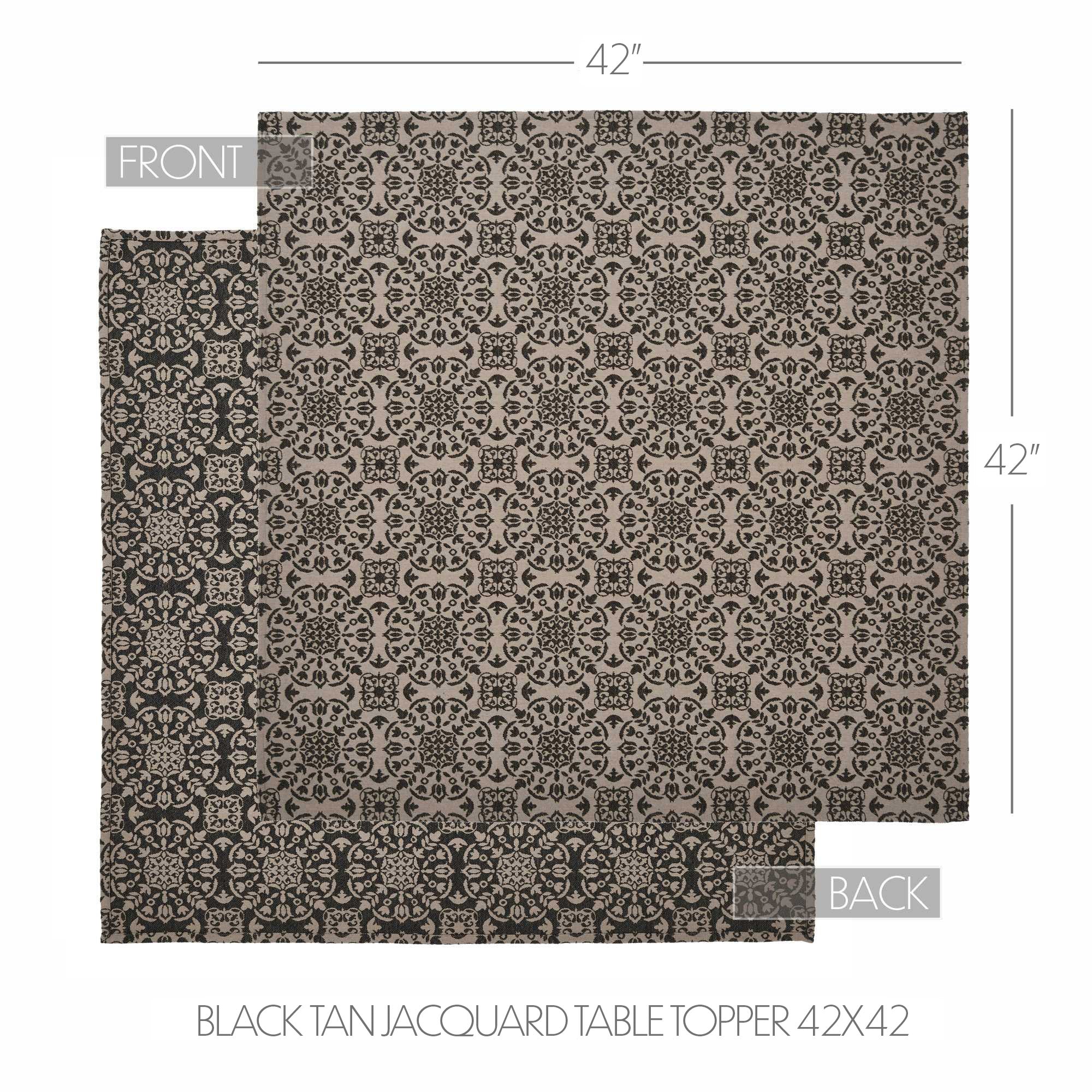 42"

FRONT

42"

BACK

BLACK TAN JACQUARD TABLE TOPPER 42X42