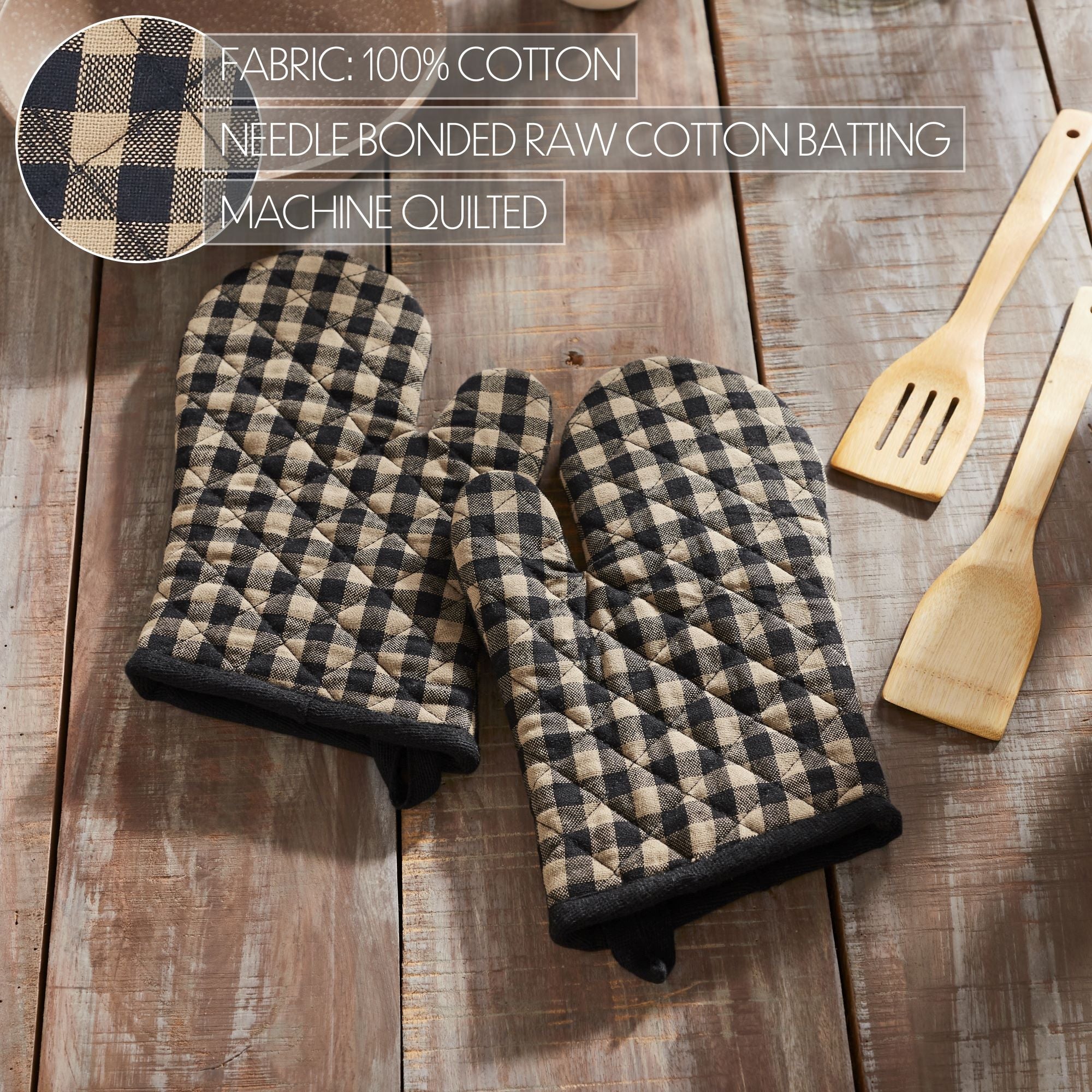 FABRIC: 100% COTTON

NEEDLE BONDED RAW COTTON BATTING

MACHINE QUILTED