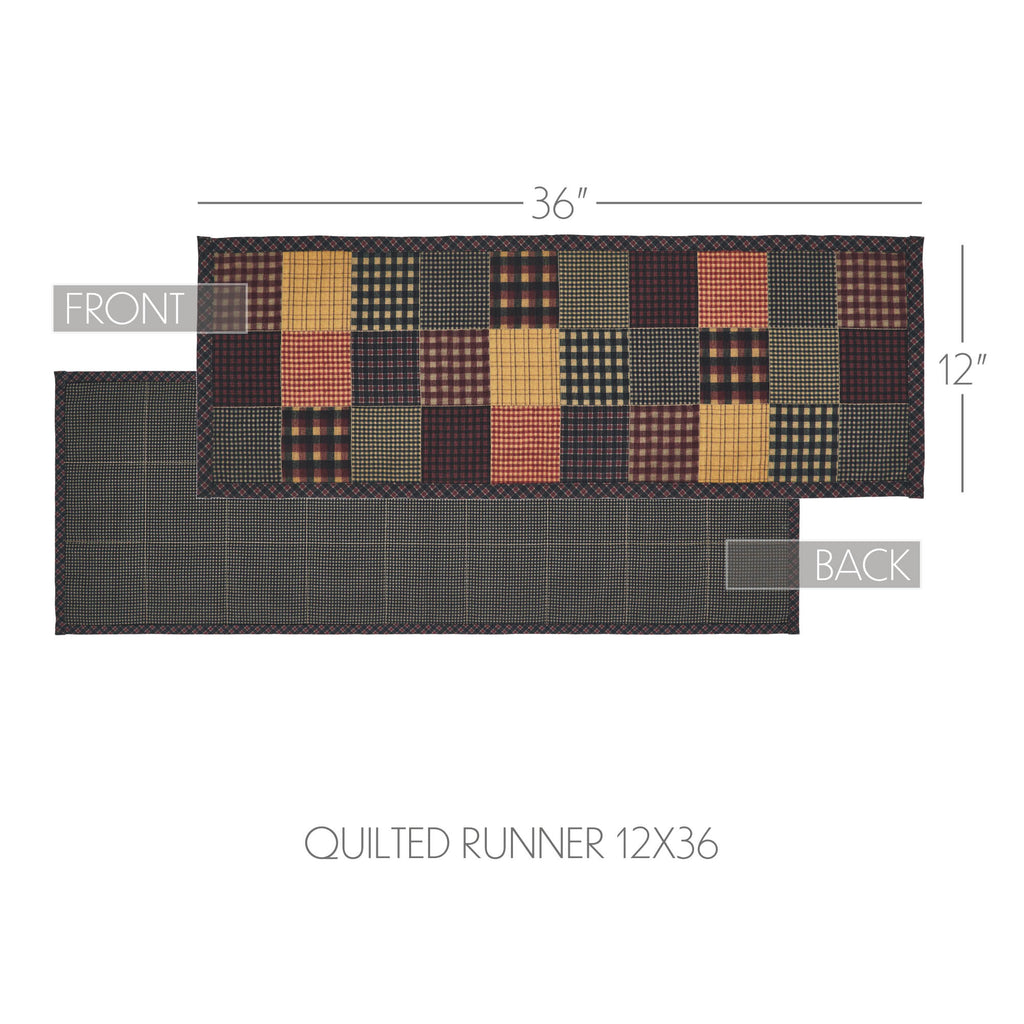 36"

FRONT

12"

BACK

QUILTED RUNNER 12X36