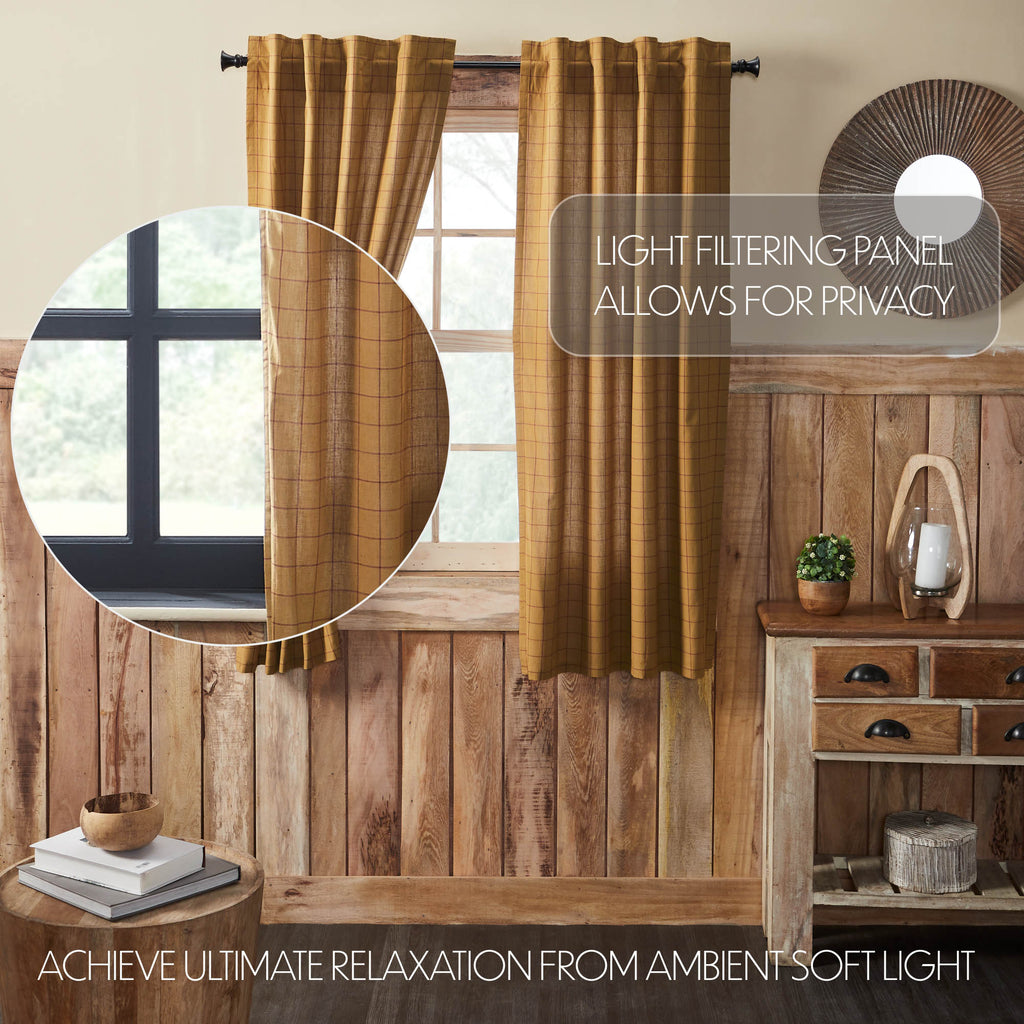 LIGHT FILTERING PANEL
ALLOWS FOR PRIVACY

ACHIEVE ULTIMATE RELAXATION FROM AMBIENT SOFT LIGHT