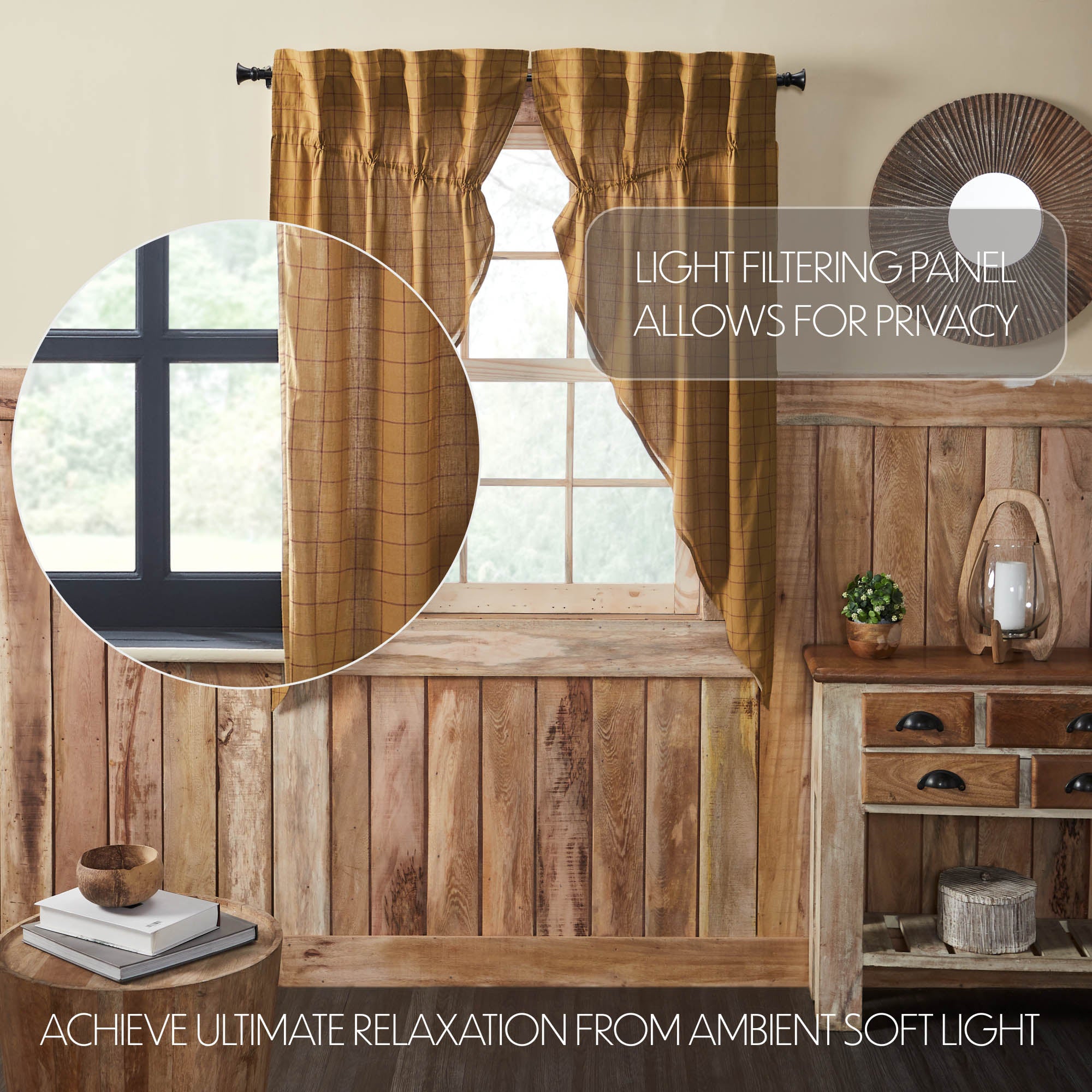 LIGHT FILTERING PANEL
ALLOWS FOR PRIVACY

ACHIEVE ULTIMATE RELAXATION FROM AMBIENT SOFT LIGHT