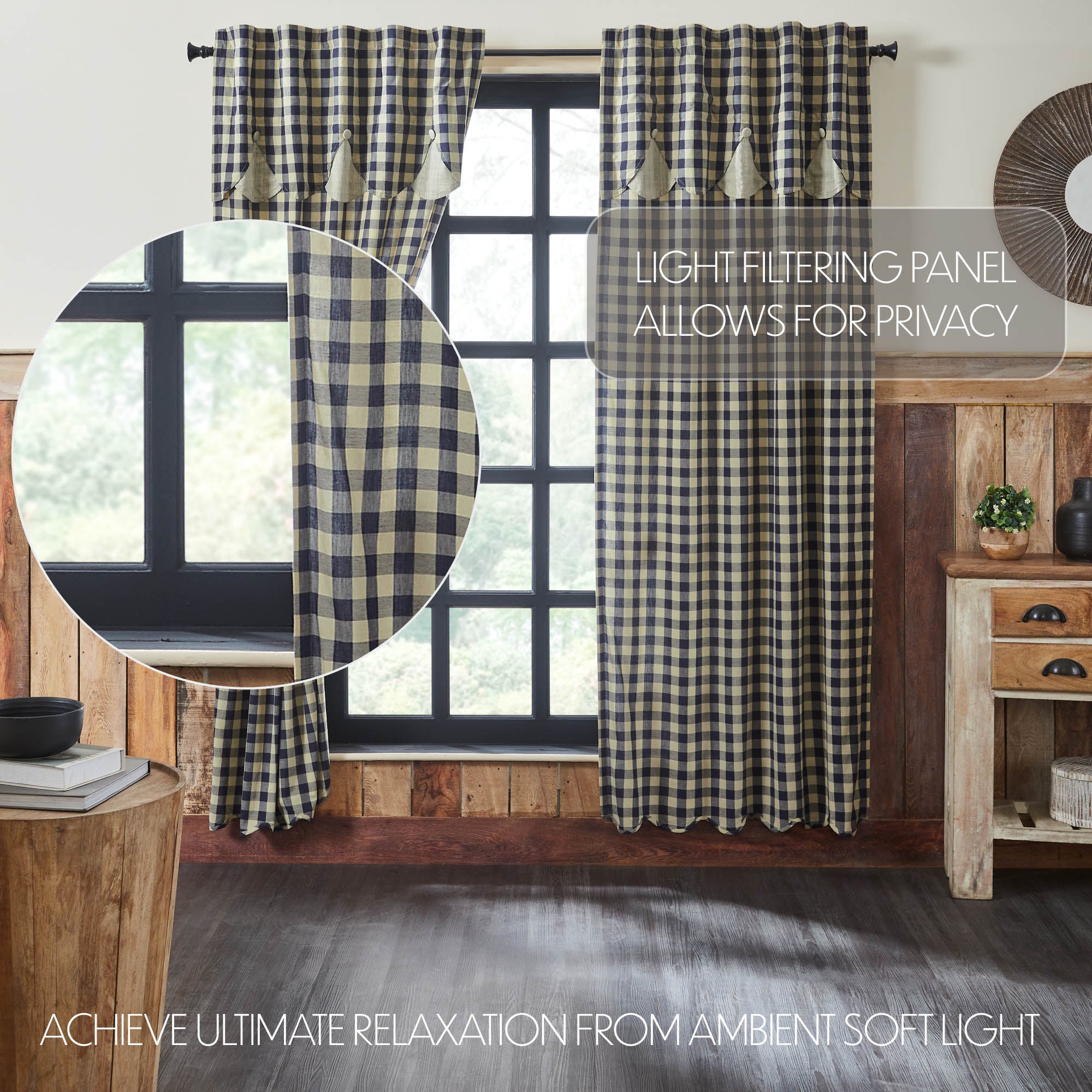 LIGHT FILTERING PANEL
ALLOWS FOR PRIVACY

ACHIEVE ULTIMATE RELAXATION FROM AMBIENT SOFT LIGHT