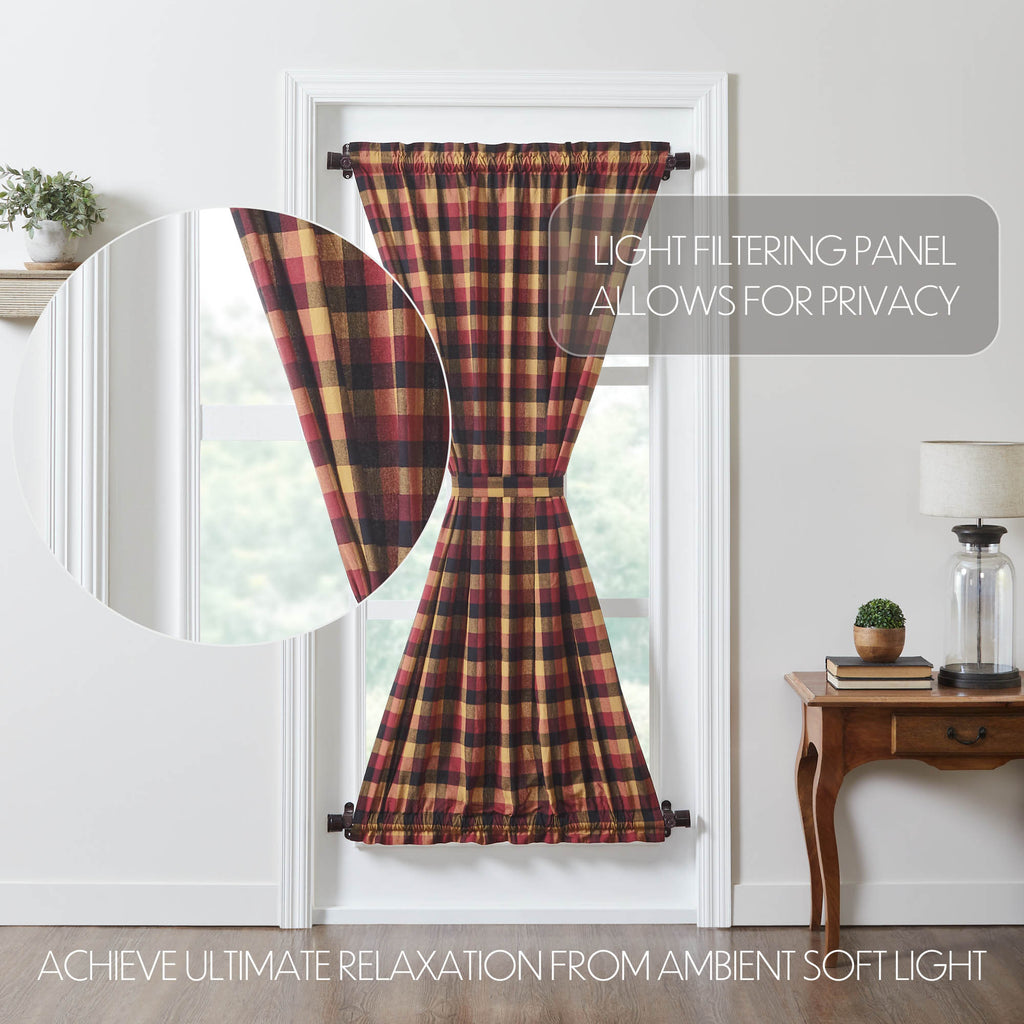 LIGHT FILTERING PANEL
ALLOWS FOR PRIVACY

ACHIEVE ULTIMATE RELAXATION FROM AMBIENT SOFT LIGHT