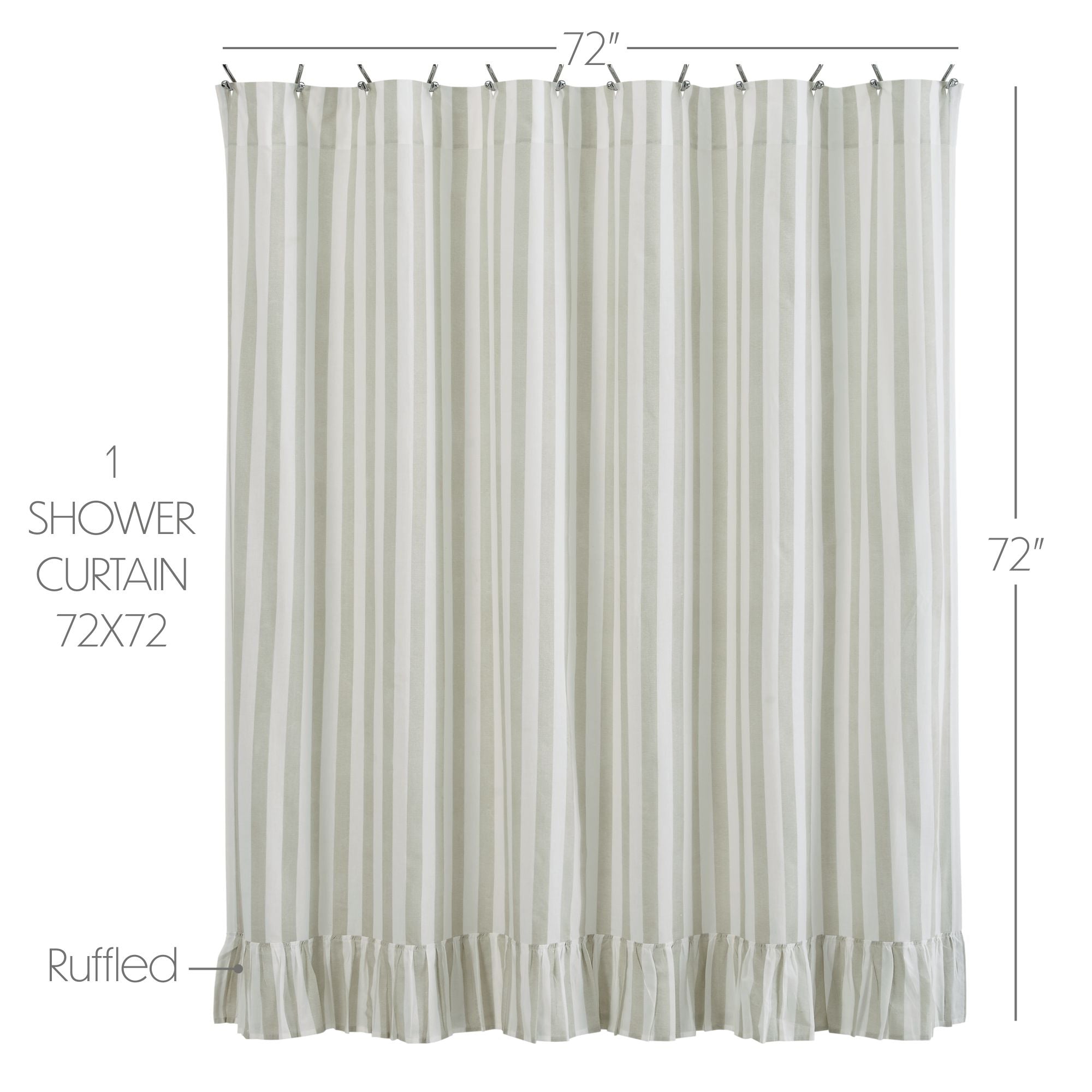 72"

1
SHOWER
CURTAIN
72X72

72"

Ruffled