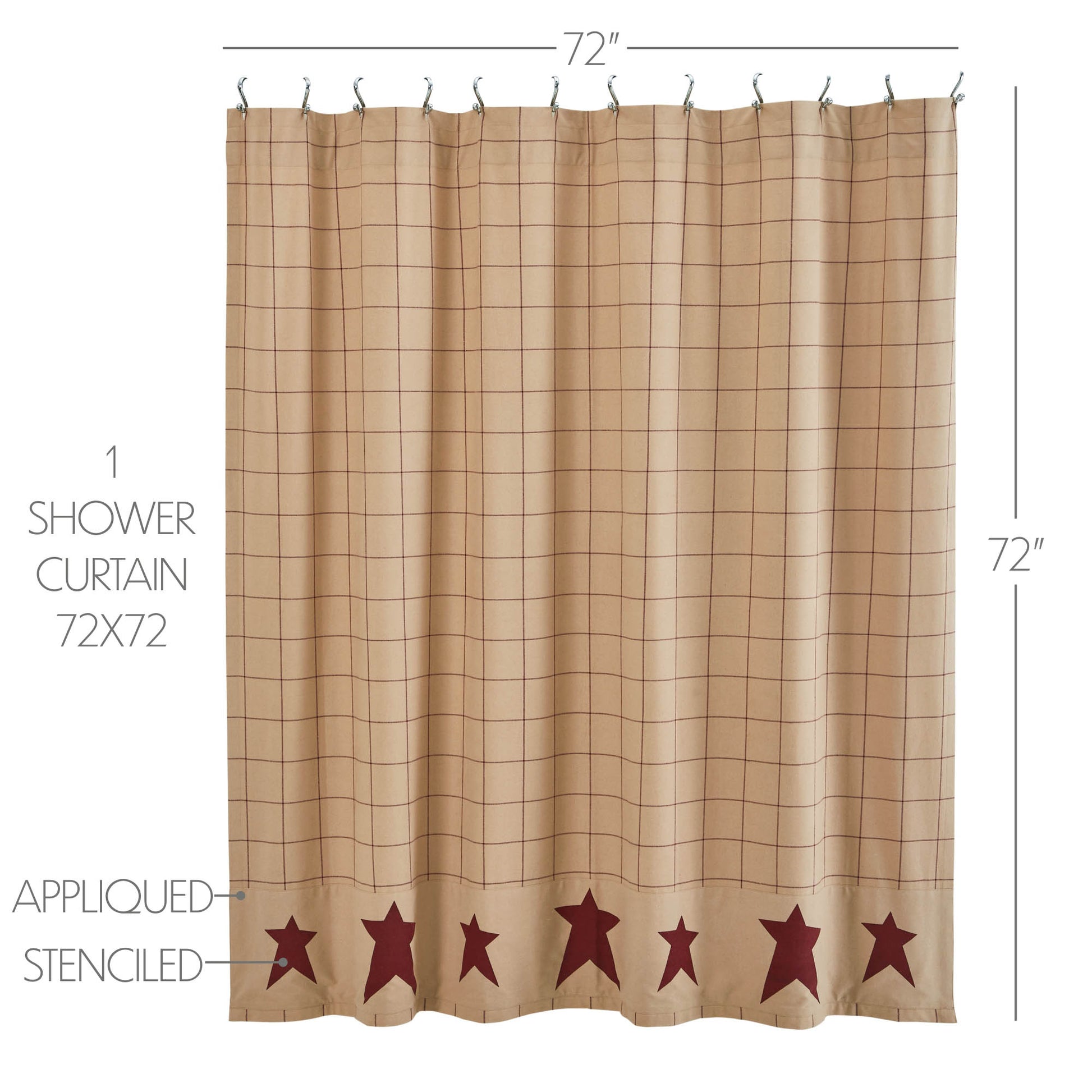 72"

1
SHOWER
CURTAIN
72X72

72"

APPLIQUED

STENCILED