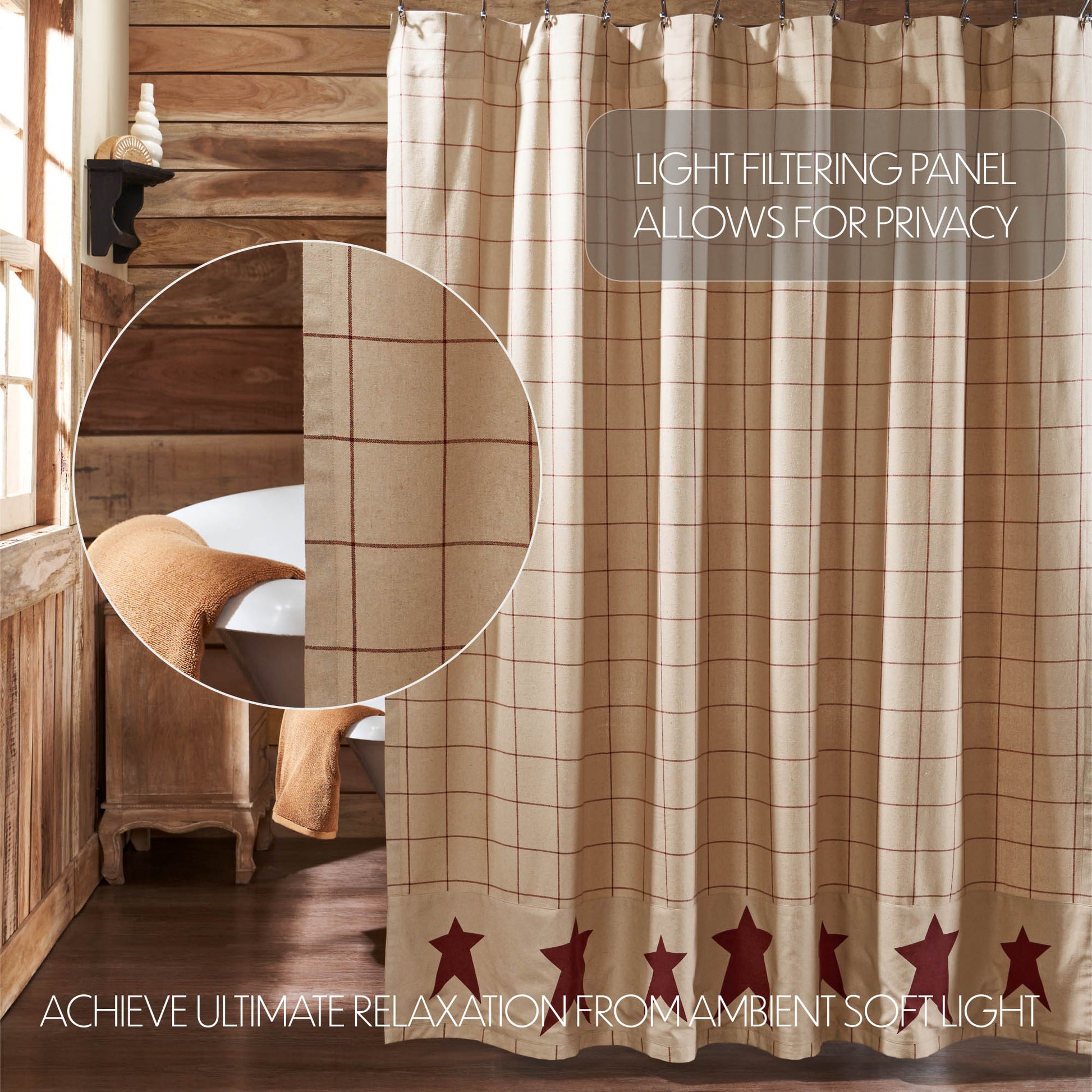 LIGHT FILTERING PANEL ALLOWS FOR PRIVACY

ACHIEVE ULTIMATE RELAXATION FROM AMBIENT SOFT LIGHT