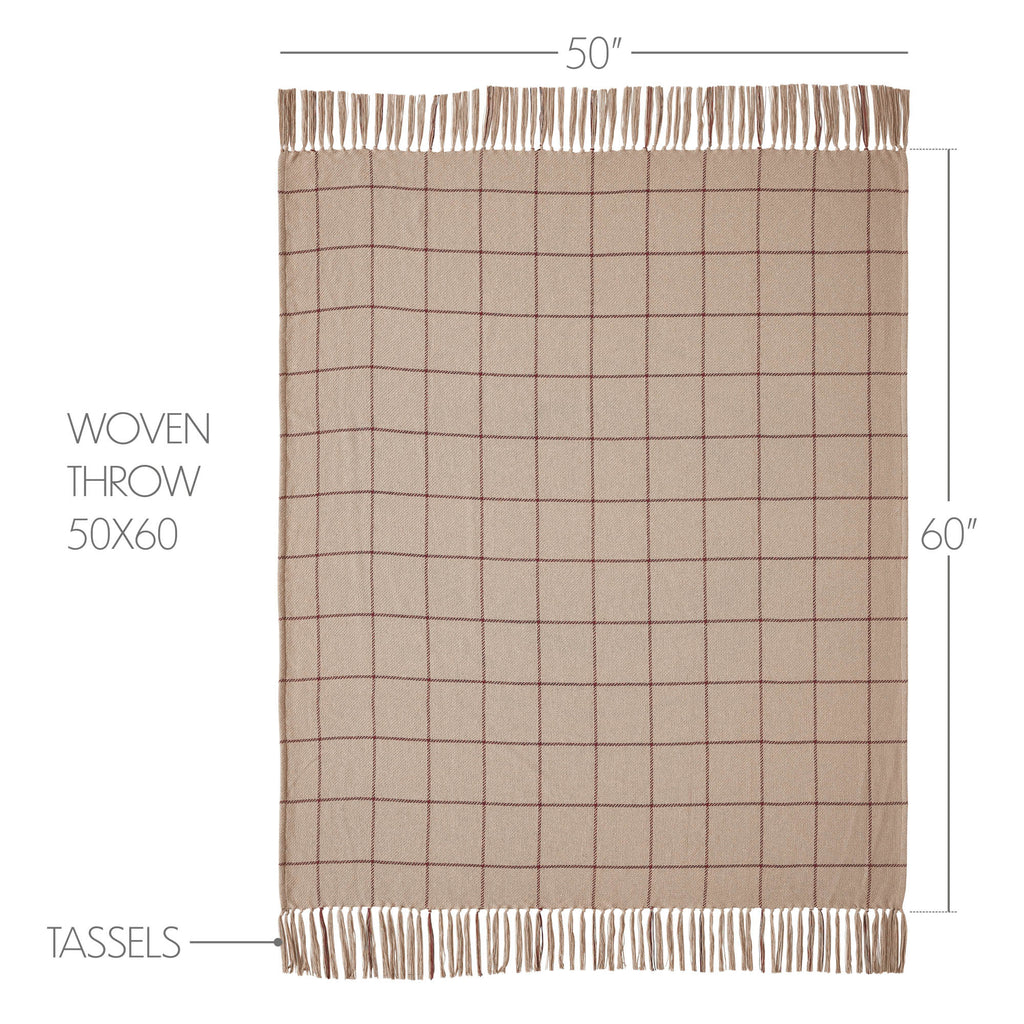 50″

WOVEN
THROW
50X60

60″

TASSELS