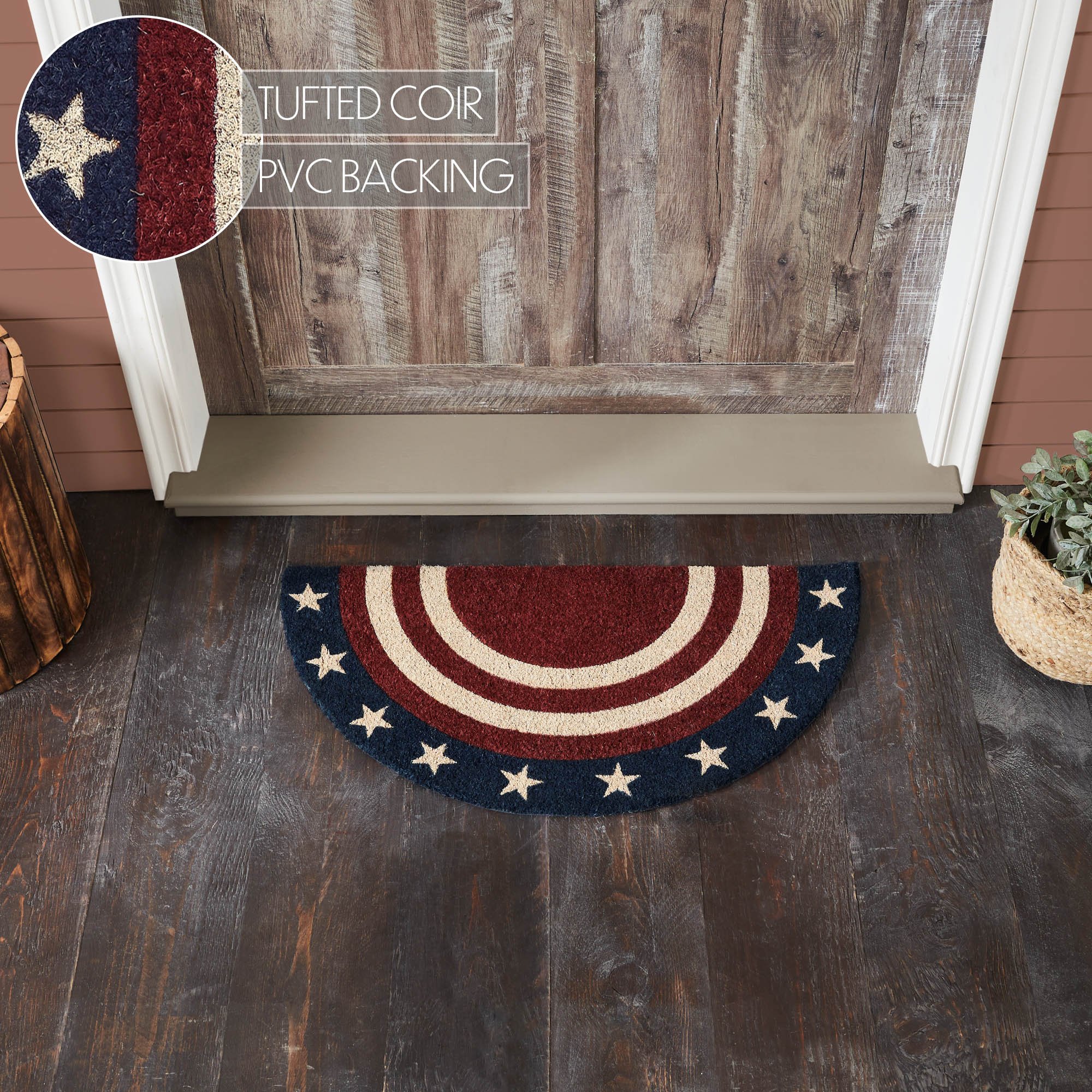 TUFTED COIR
PVC BACKING