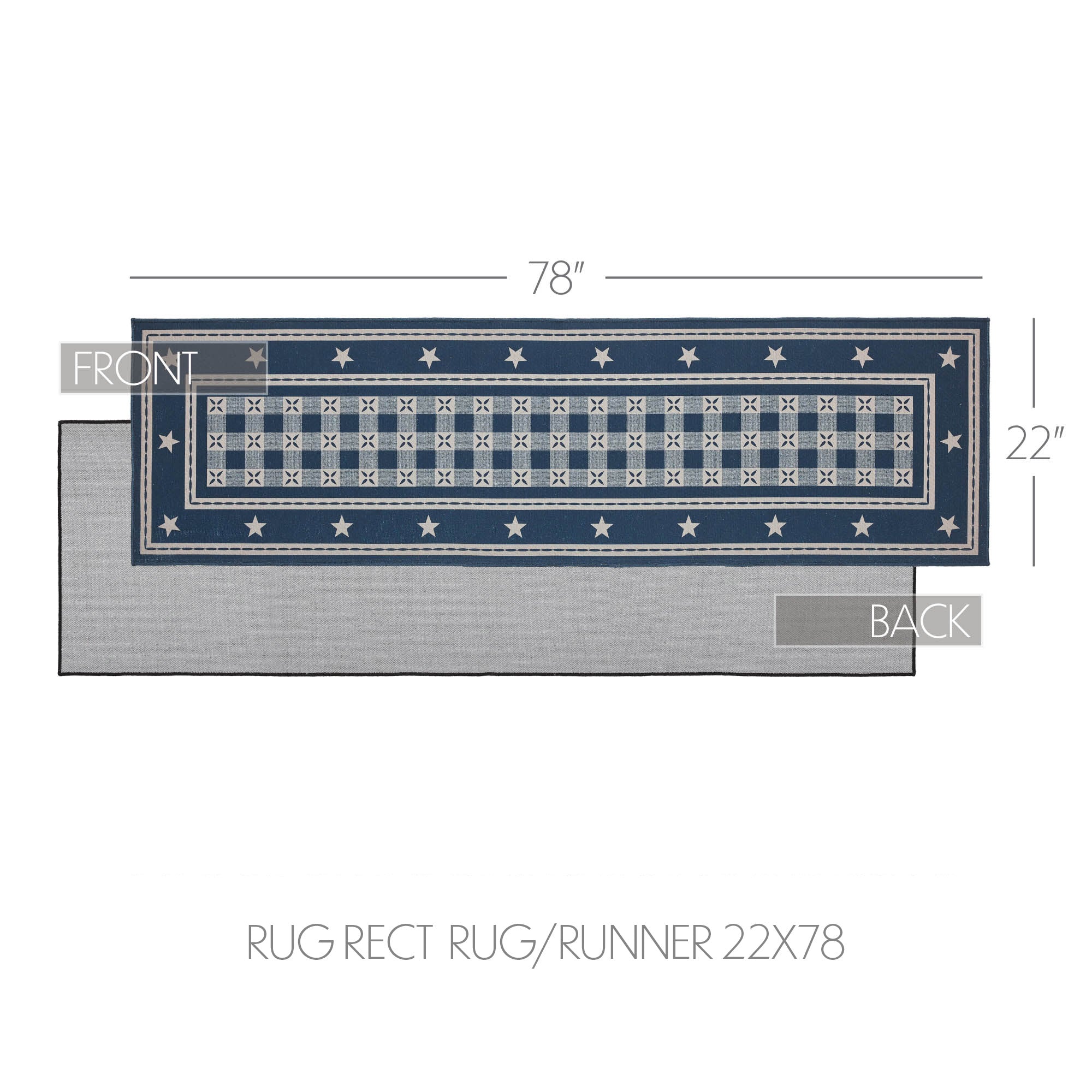 78"

FRONT

22"

BACK

RUG RECT RUG/RUNNER 22X78