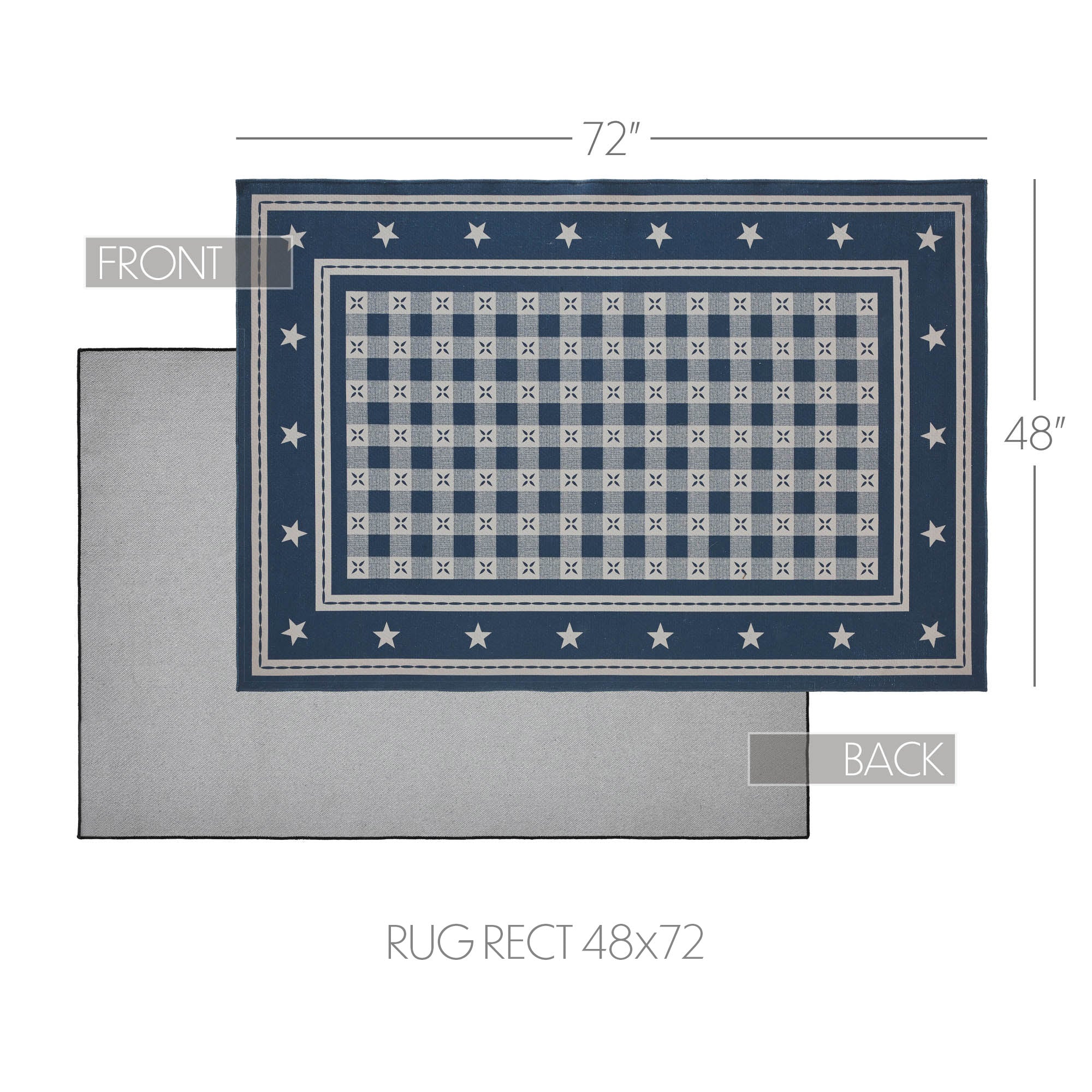 72"

FRONT

48"

BACK

RUG RECT 48x72