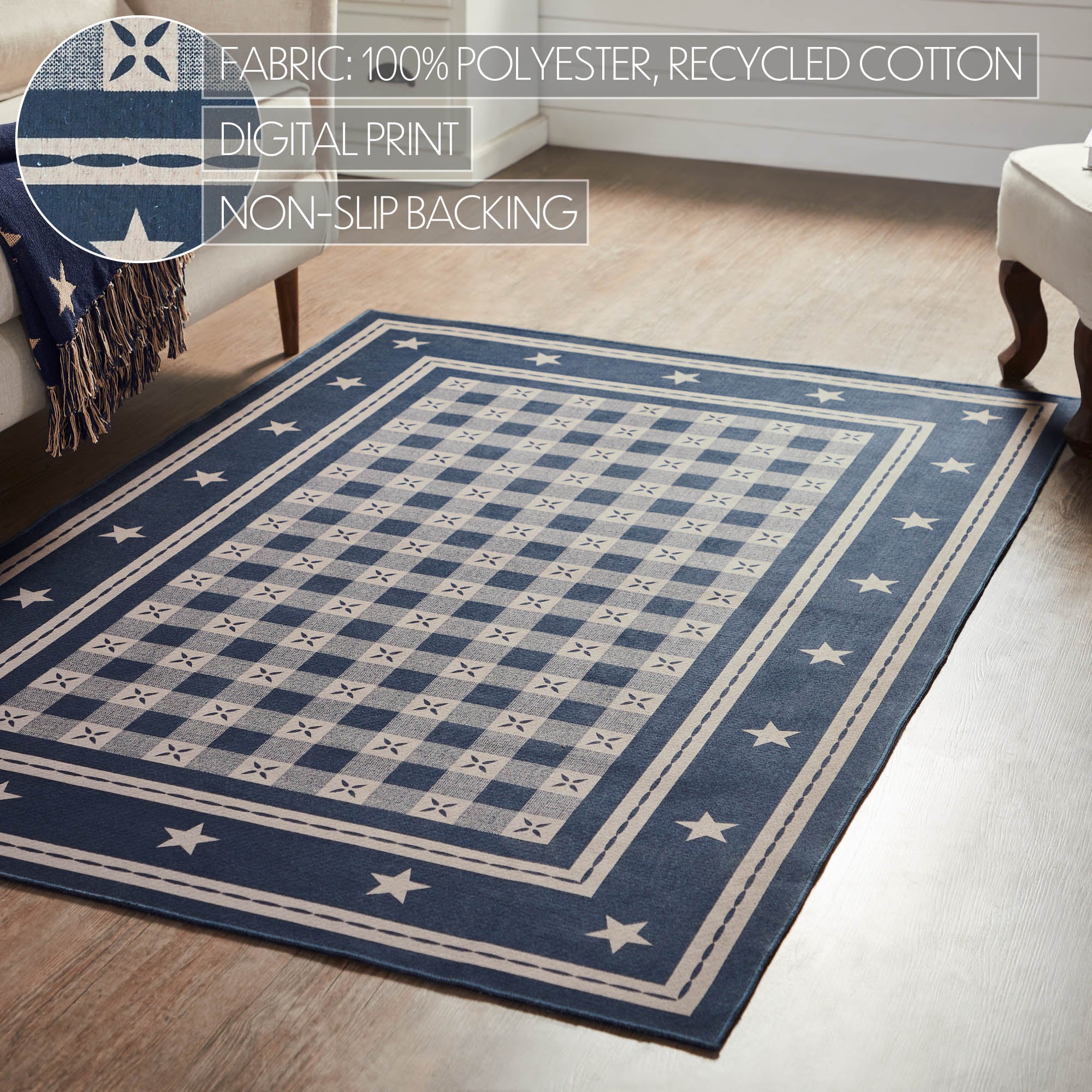 FABRIC: 100% POLYESTER, RECYCLED COTTON

DIGITAL PRINT

NON-SLIP BACKING