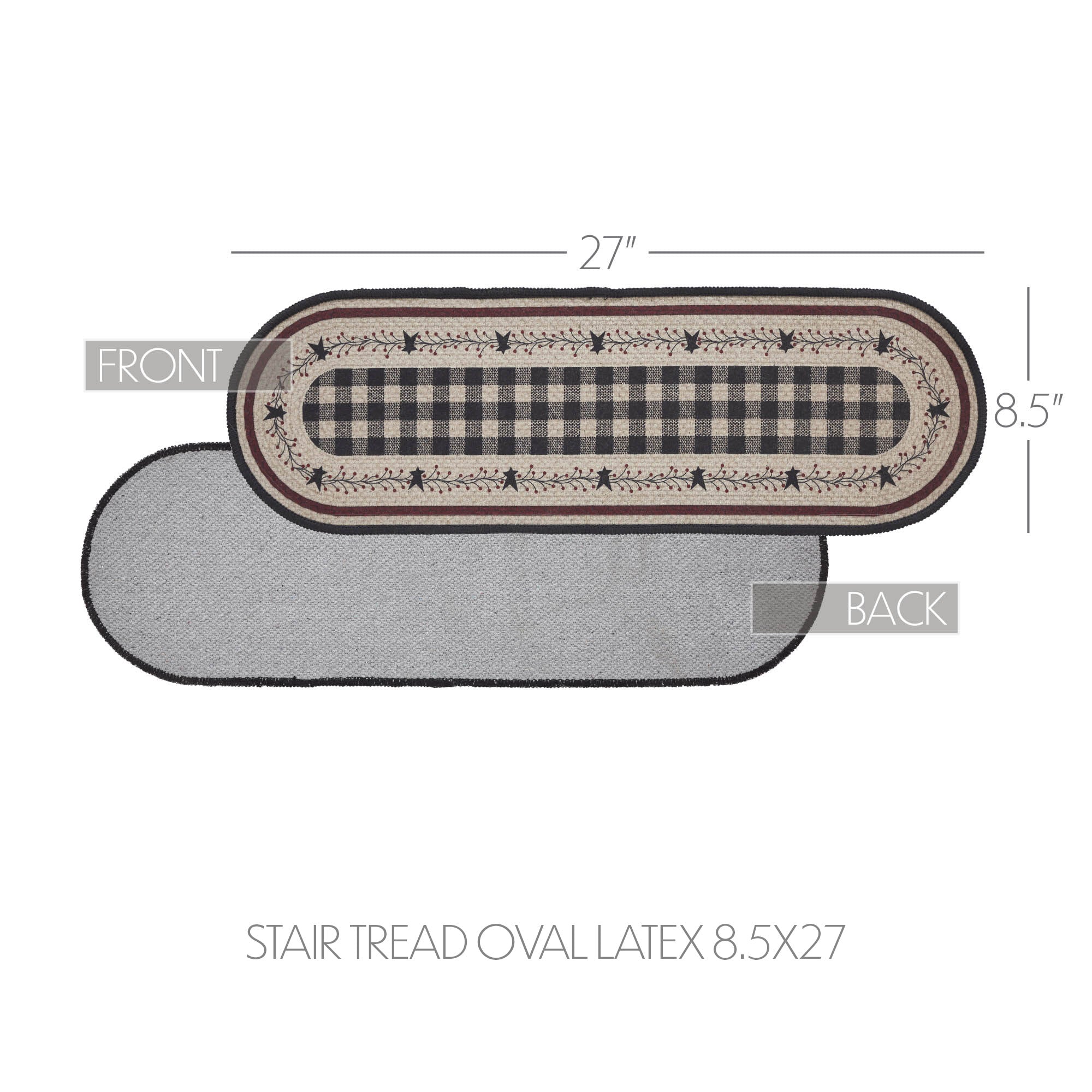 27"

FRONT

8.5"

BACK

STAIR TREAD OVAL LATEX 8.5X27