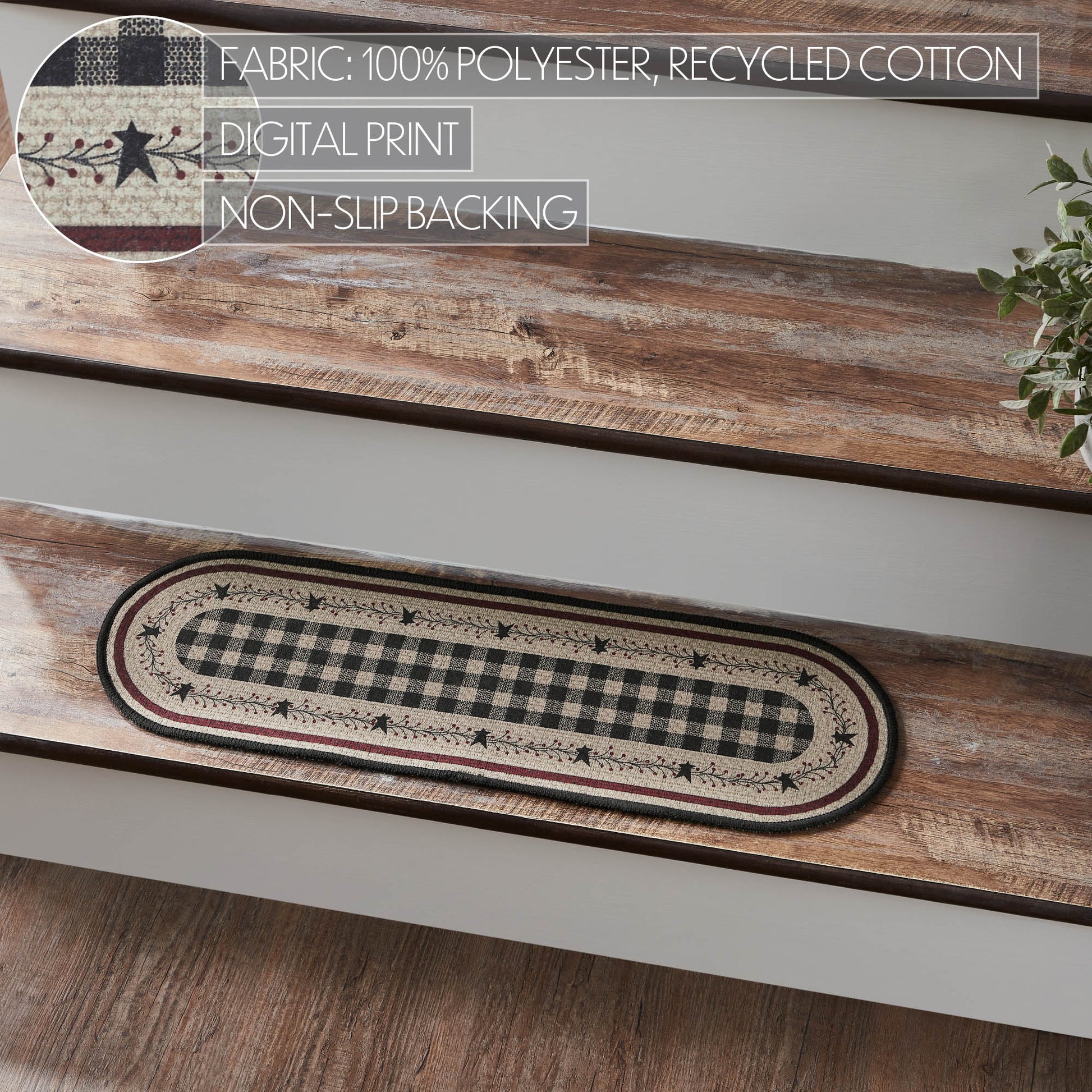 FABRIC: 100% POLYESTER, RECYCLED COTTON

DIGITAL PRINT

NON-SLIP BACKING