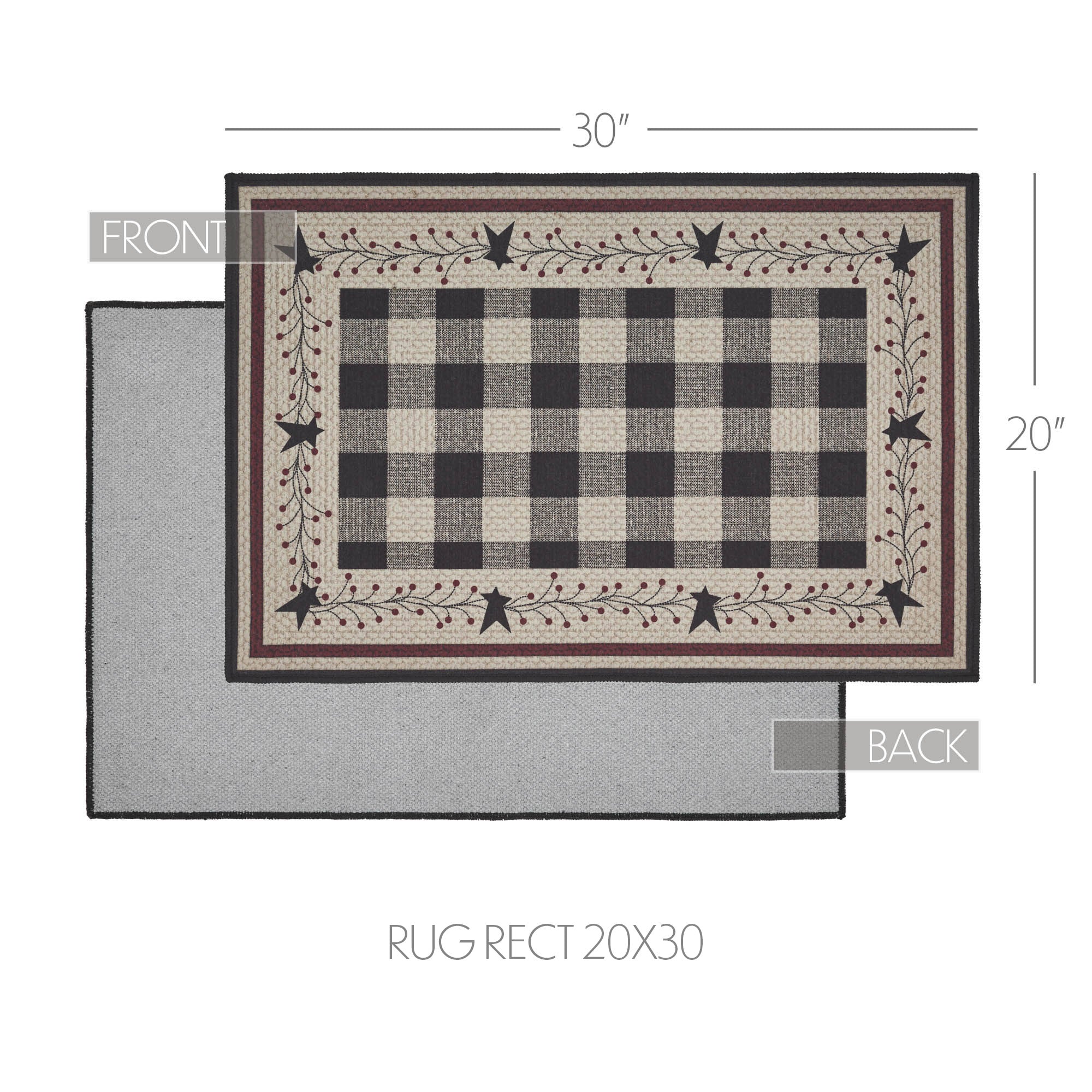 30″

FRONT

20″

BACK

RUG RECT 20X30