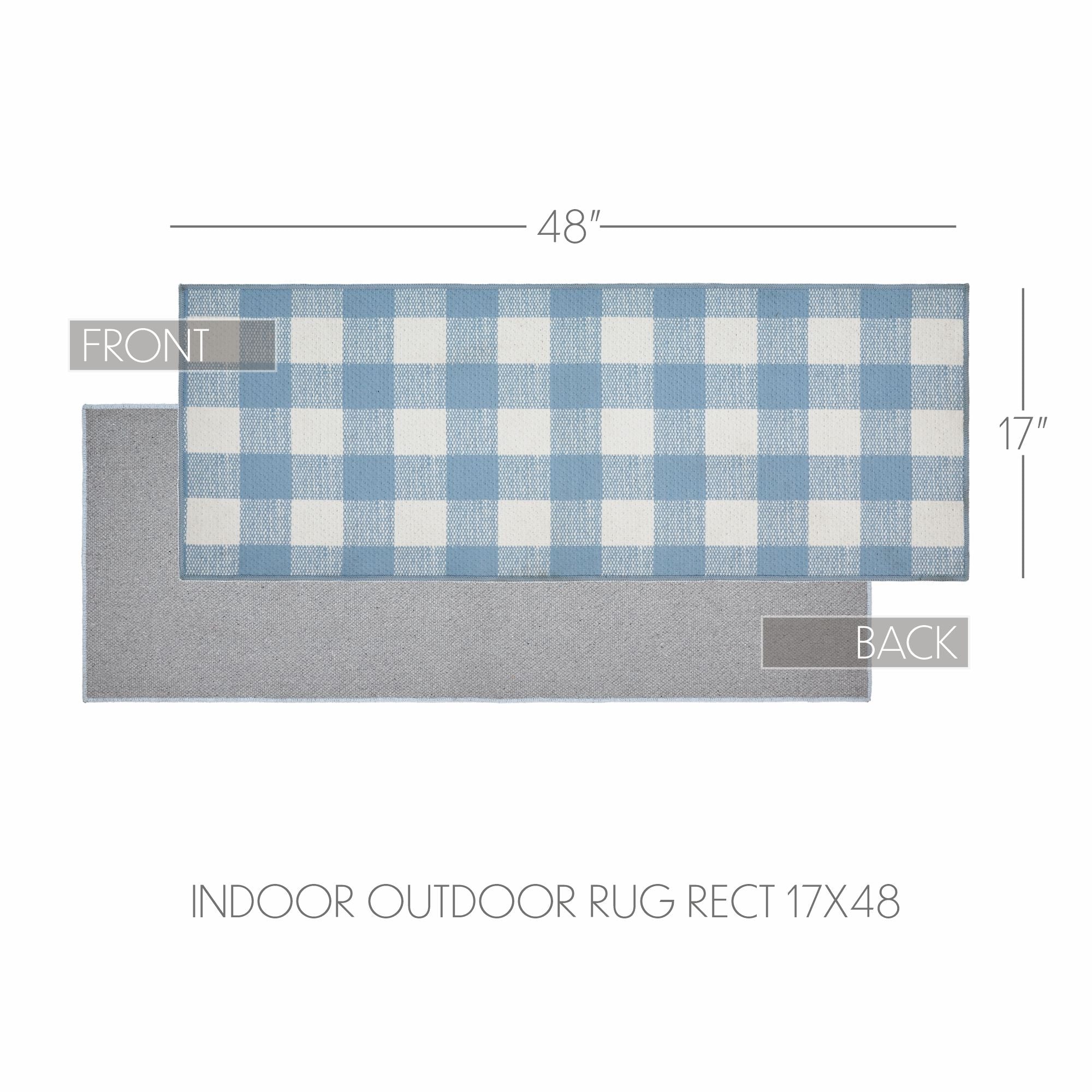 48"

FRONT

17"

BACK

INDOOR OUTDOOR RUG RECT 17X48