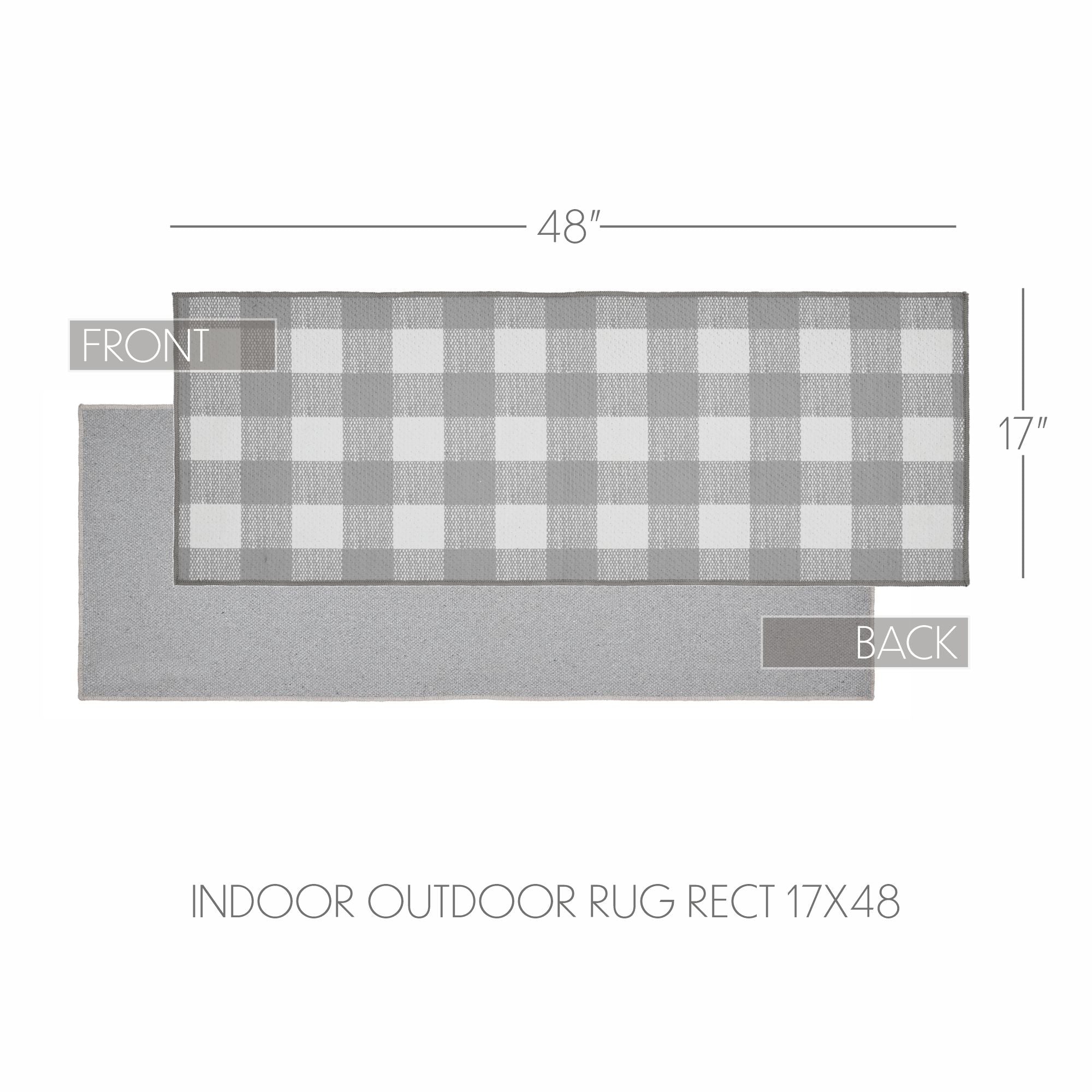 48"

FRONT

17"

BACK

INDOOR OUTDOOR RUG RECT 17X48