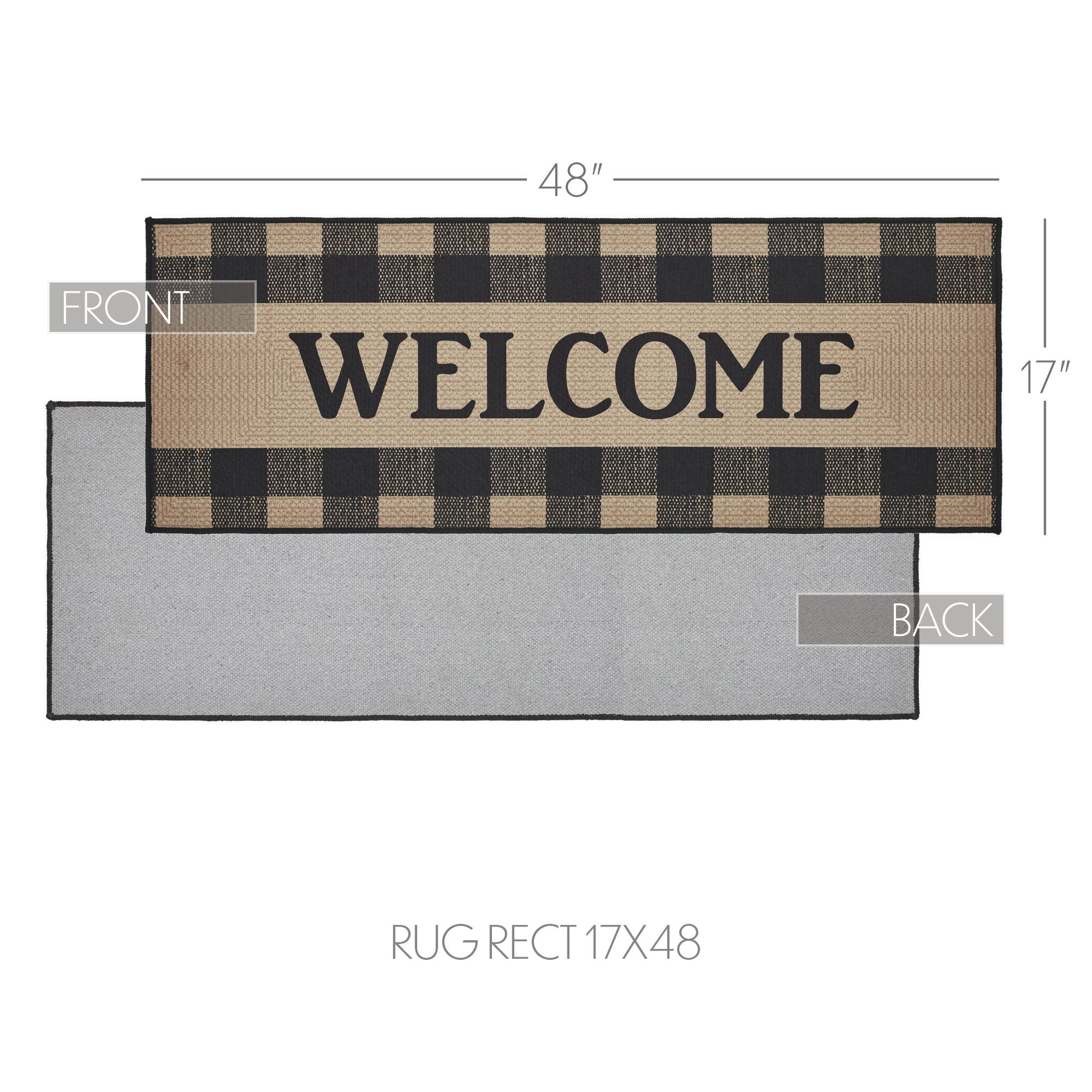 48"

FRONT

WELCOME

17"

BACK

RUG RECT 17X48