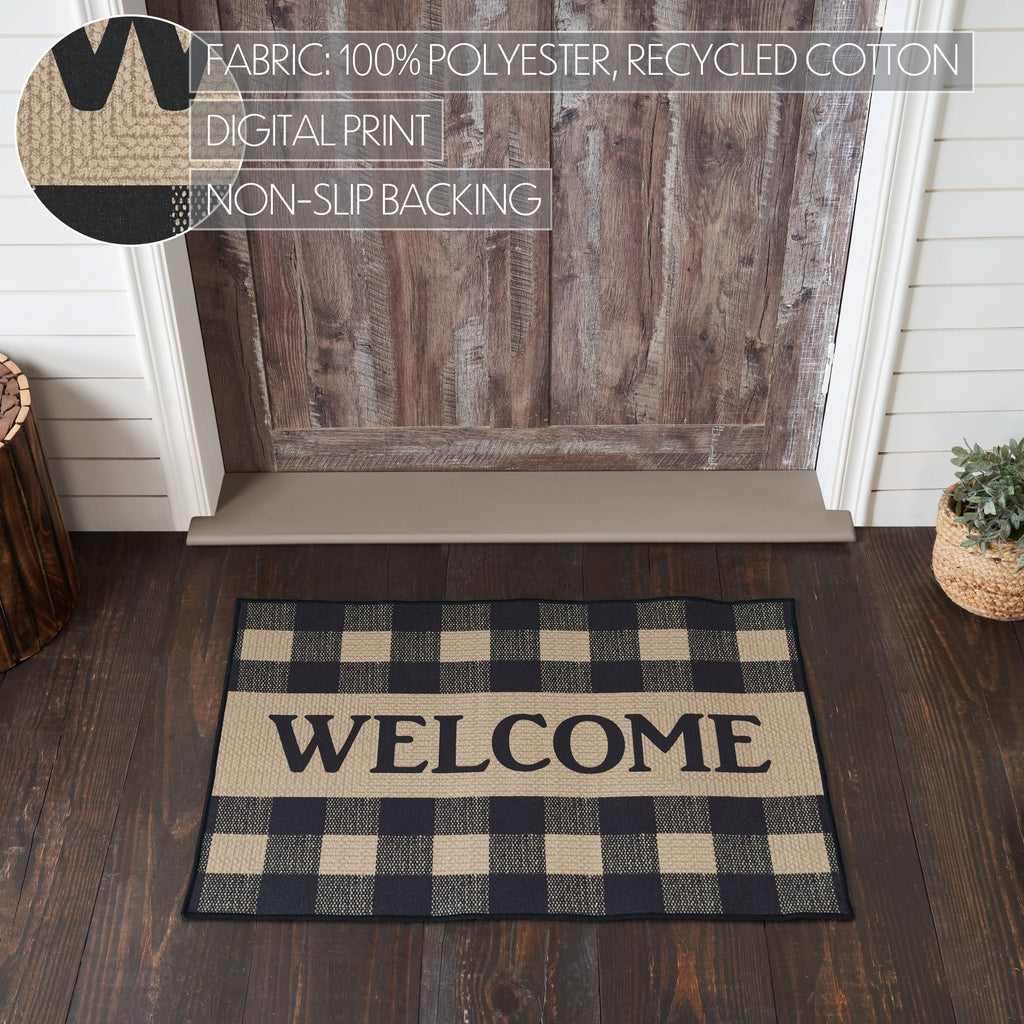 FABRIC: 100% POLYESTER, RECYCLED COTTON
DIGITAL PRINT
NON-SLIP BACKING

WELCOME