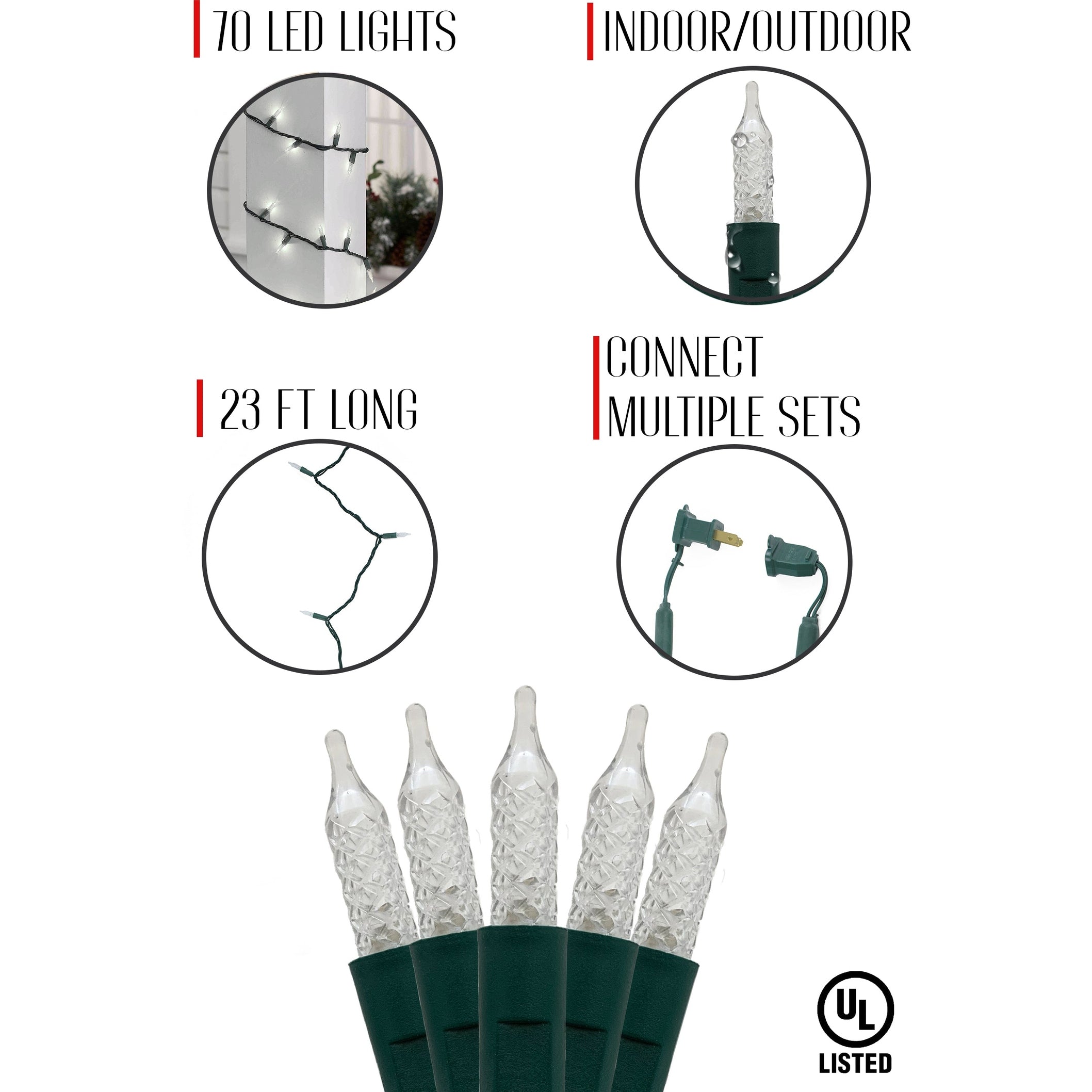 70 LED LIGHTS

INDOOR/OUTDOOR

23 FT LONG

CONNECT MULTIPLE SETS

UL

LISTED