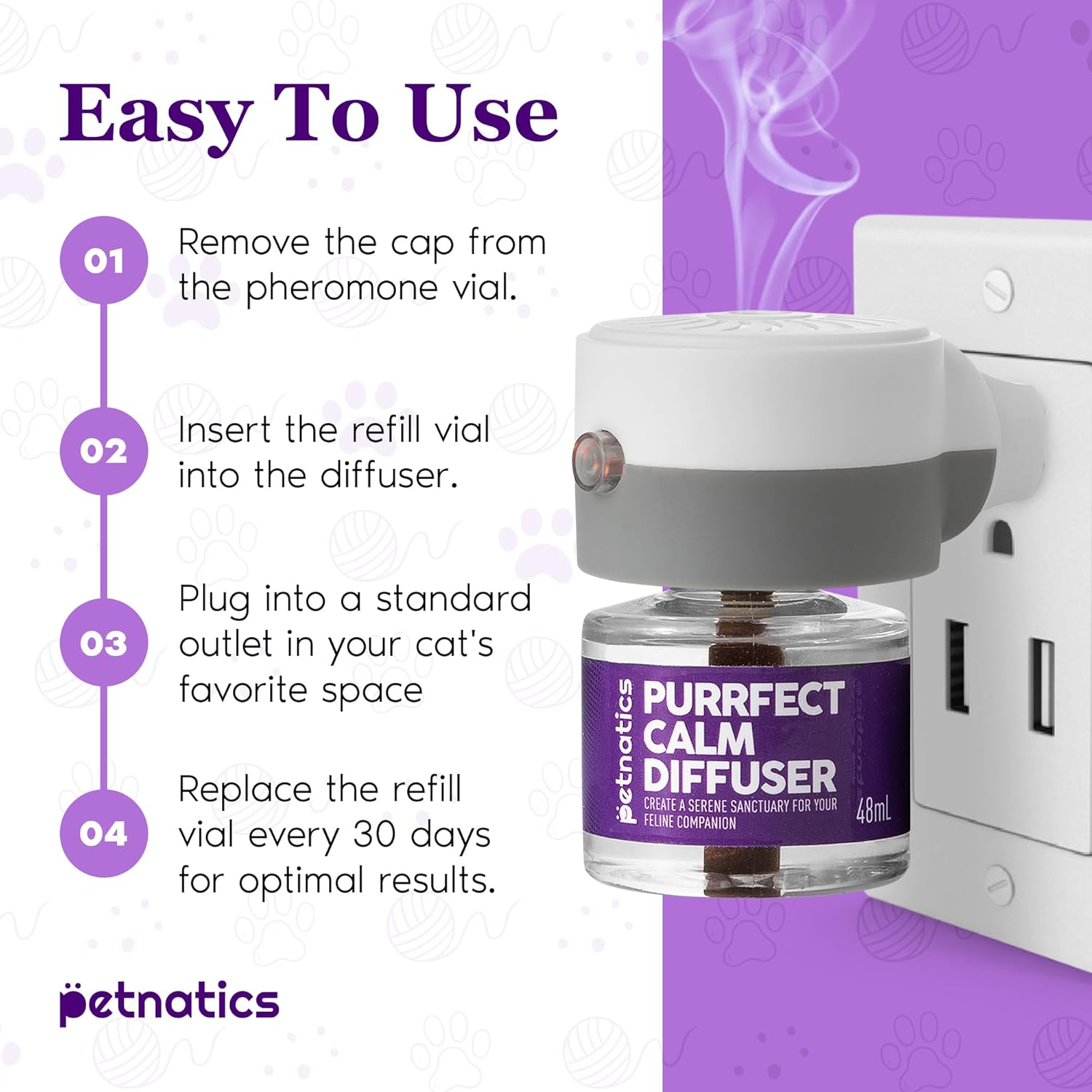 Easy To Use

01 Remove the cap from the pheromone vial.

02 Insert the refill vial into the diffuser.

03 Plug into a standard outlet in your cat's favorite space

04 Replace the refill vial every 30 days for optimal results.

petnatics

petnatics
PURRFECT CALM DIFFUSER
CREATE A SERENE SANCTUARY FOR YOUR FELINE COMPANION
48mL