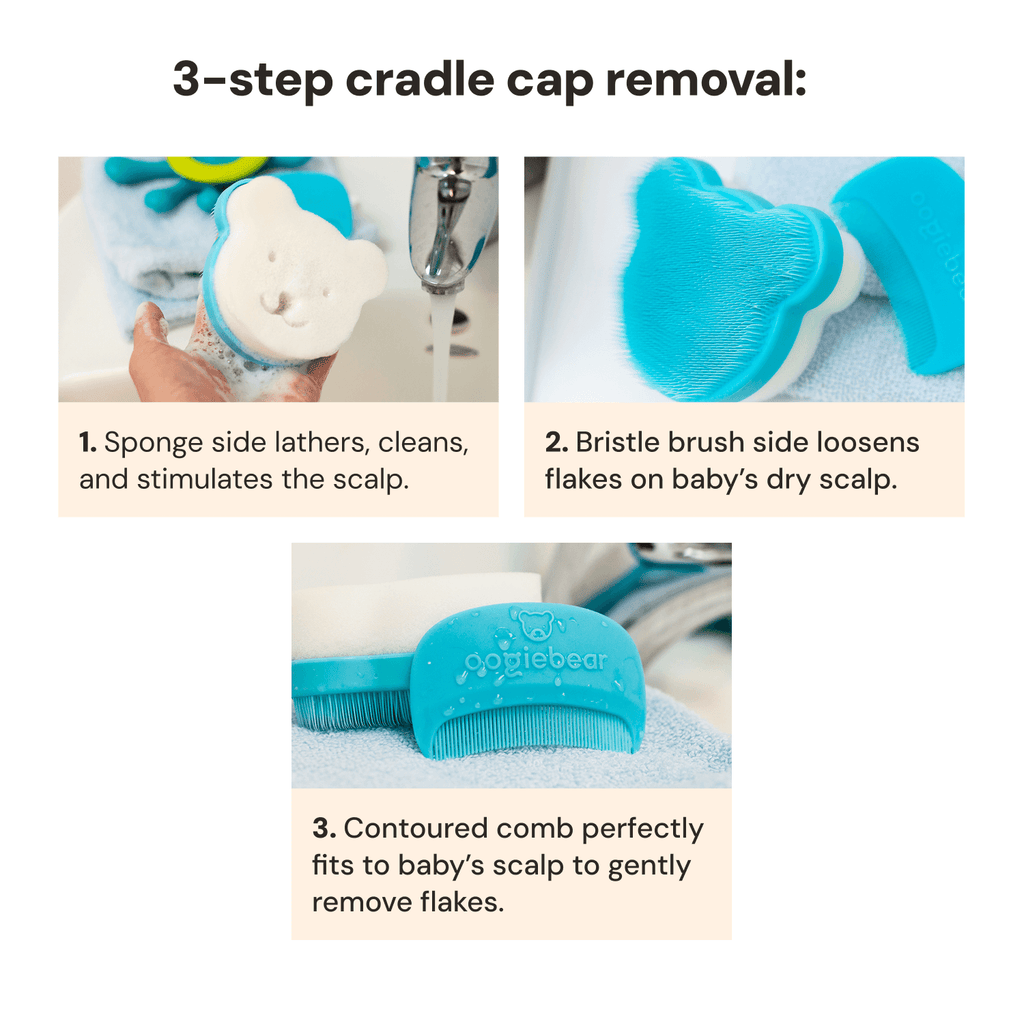 3-step cradle cap removal:

oogiebear

1. Sponge side lathers, cleans, and stimulates the scalp.

2. Bristle brush side loosens flakes on baby's dry scalp.

oogiebear

3. Contoured comb perfectly fits to baby's scalp to gently remove flakes.