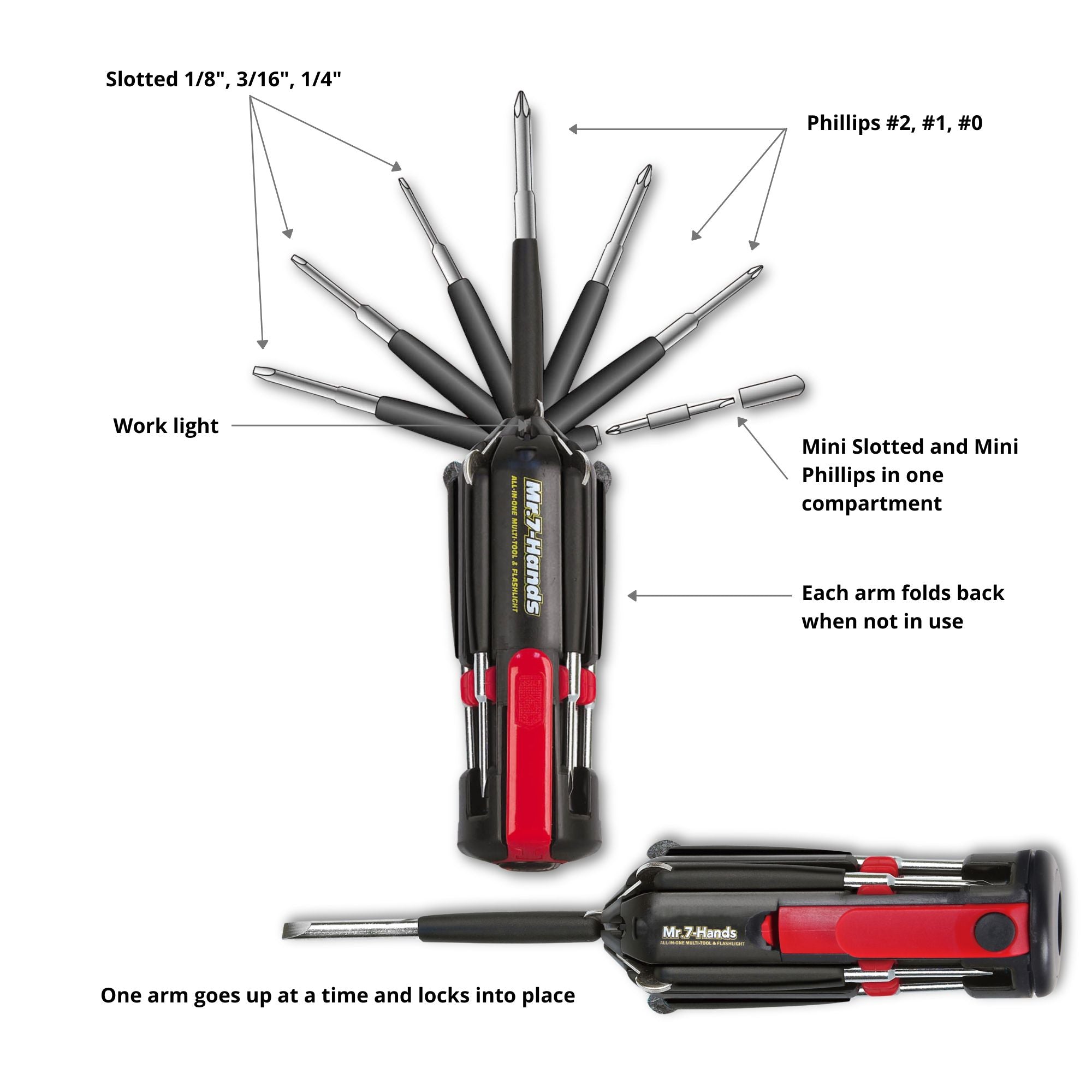 Slotted 1/8", 3/16", 1/4"

Phillips #2, #1, #0

Work light

Mini Slotted and Mini Phillips in one compartment

Mr.7-Hands
ALL-IN-ONE MULTI-TOOL & FLASHLIGHT

Each arm folds back when not in use

Mr.7-Hands
ALL-IN-ONE MULTI-TOOL & FLASHLIGHT

One arm goes up at a time and locks into place