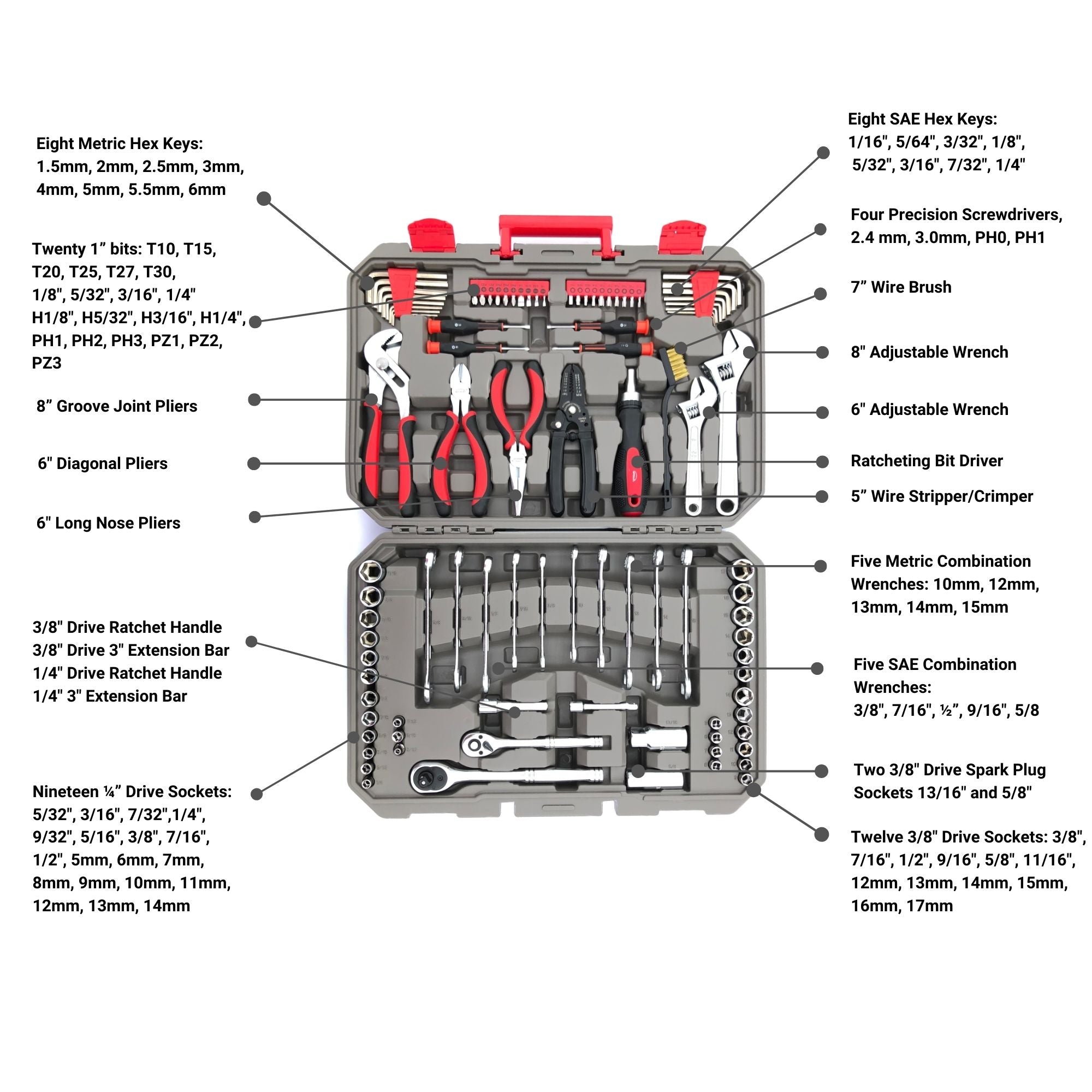 Eight Metric Hex Keys:
1.5mm, 2mm, 2.5mm, 3mm,
4mm, 5mm, 5.5mm, 6mm

Twenty 1” bits: T10, T15,
T20, T25, T27, T30,
1/8", 5/32", 3/16", 1/4"
H1/8", H5/32", H3/16", H1/4",
PH1, PH2, PH3, PZ1, PZ2,
PZ3

8” Groove Joint Pliers

6" Diagonal Pliers

6" Long Nose Pliers

3/8" Drive Ratchet Handle
3/8" Drive 3" Extension Bar
1/4" Drive Ratchet Handle
1/4" 3" Extension Bar

Nineteen ¼” Drive Sockets:
5/32", 3/16", 7/32",1/4",
9/32", 5/16", 3/8", 7/16",
1/2", 5mm, 6mm, 7mm,
8mm, 9mm, 10mm, 11mm,
12mm, 13mm, 14mm

Eight SAE Hex Keys:
1/16", 5/64", 3/32", 1/8",
5/32", 3/16", 7/32", 1/4"

Four Precision Screwdrivers,
2.4 mm, 3.0mm, PH0, PH1

7” Wire Brush

8" Adjustable Wrench

6" Adjustable Wrench

Ratcheting Bit Driver

5” Wire Stripper/Crimper

Five Metric Combination
Wrenches: 10mm, 12mm,
13mm, 14mm, 15mm

Five SAE Combination
Wrenches:
3/8", 7/16", ½”, 9/16", 5/8

Two 3/8" Drive Spark Plug
Sockets 13/16" and 5/8"

Twelve 3/8" Drive Sockets: 3/8",
7/16", 1/2", 9/16", 5/8", 11/16",
12mm, 13mm, 14mm, 15mm,
16mm, 17mm