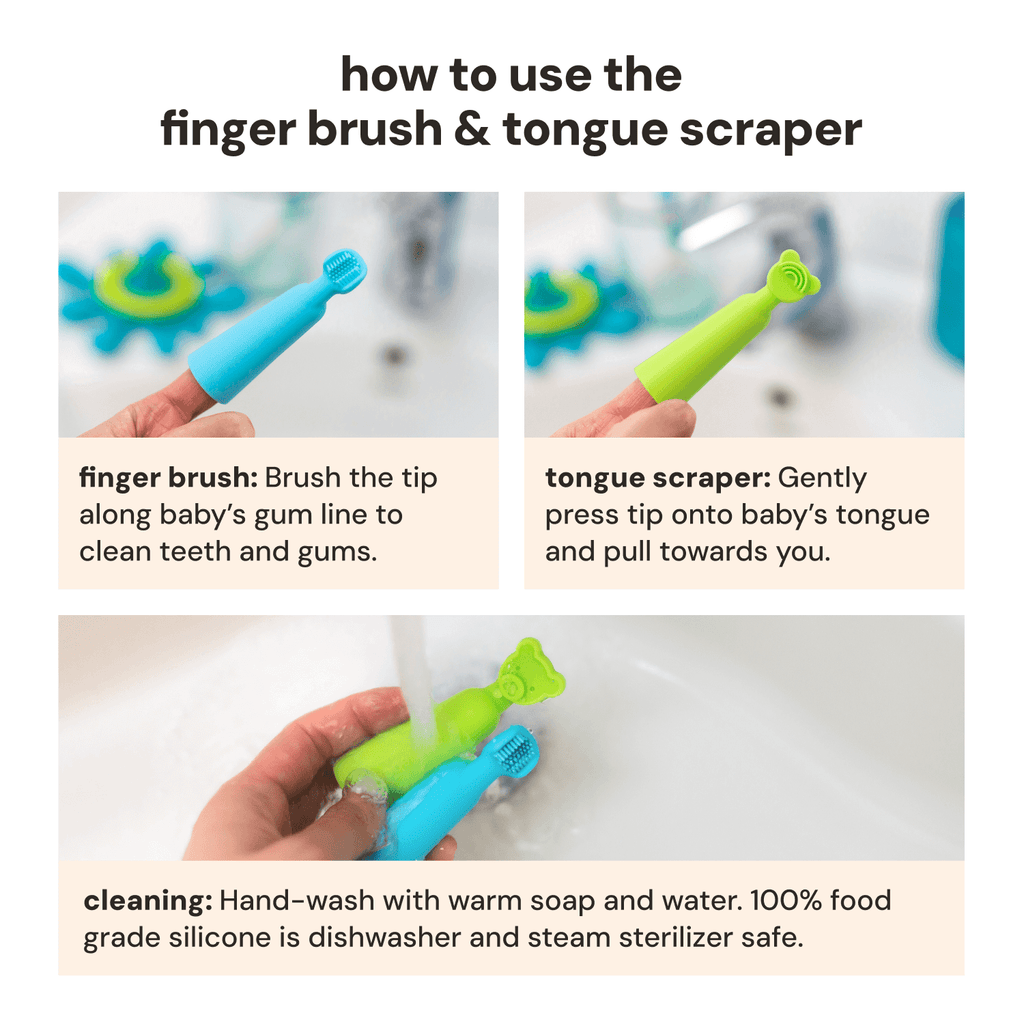 how to use the
finger brush & tongue scraper

finger brush: Brush the tip along baby's gum line to clean teeth and gums.

tongue scraper: Gently press tip onto baby's tongue and pull towards you.

cleaning: Hand-wash with warm soap and water. 100% food grade silicone is dishwasher and steam sterilizer safe.