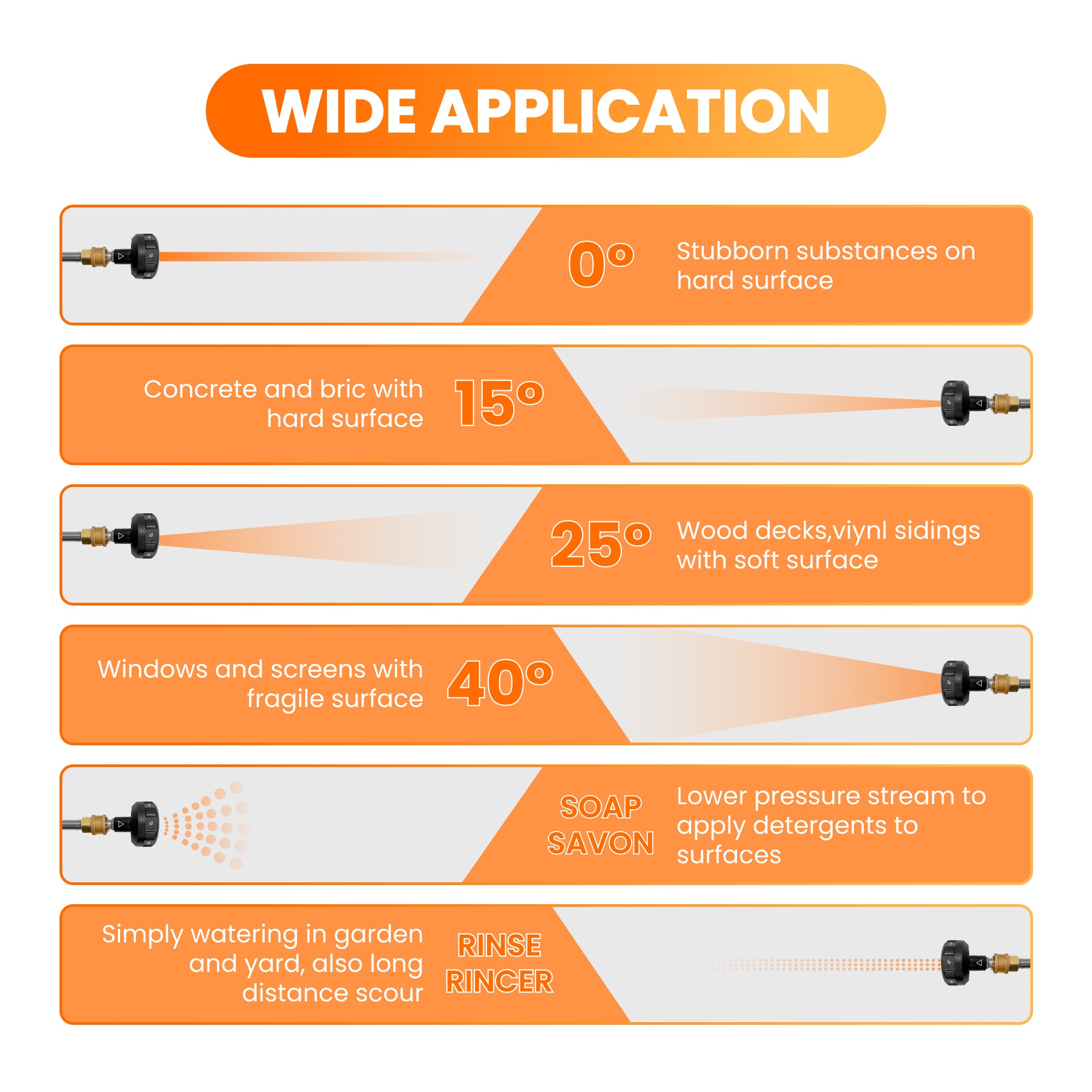 WIDE APPLICATION

0°

Stubborn substances on hard surface

Concrete and bric with hard surface

15°

25°

Wood decks,viynl sidings with soft surface

Windows and screens with fragile surface

40°

SOAP SAVON

Lower pressure stream to apply detergents to surfaces

Simply watering in garden and yard, also long distance scour

RINSE RINCER